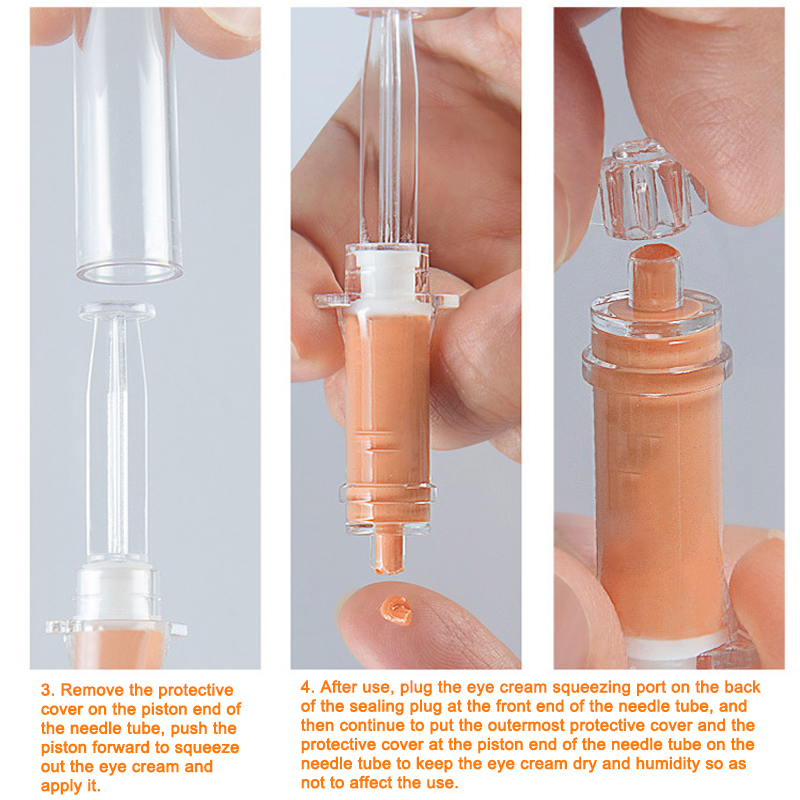 3. Remove the protective cover on the piston end of the needle tube, push the piston forward to squeeze out the eye cream and apply it.

4. After use, plug the eye cream squeezing port on the back of the sealing plug at the front end of the needle tube, and then continue to put the outermost protective cover and the protective cover at the piston end of the needle tube on the needle tube to keep the eye cream dry and humidity so as not to affect the use.