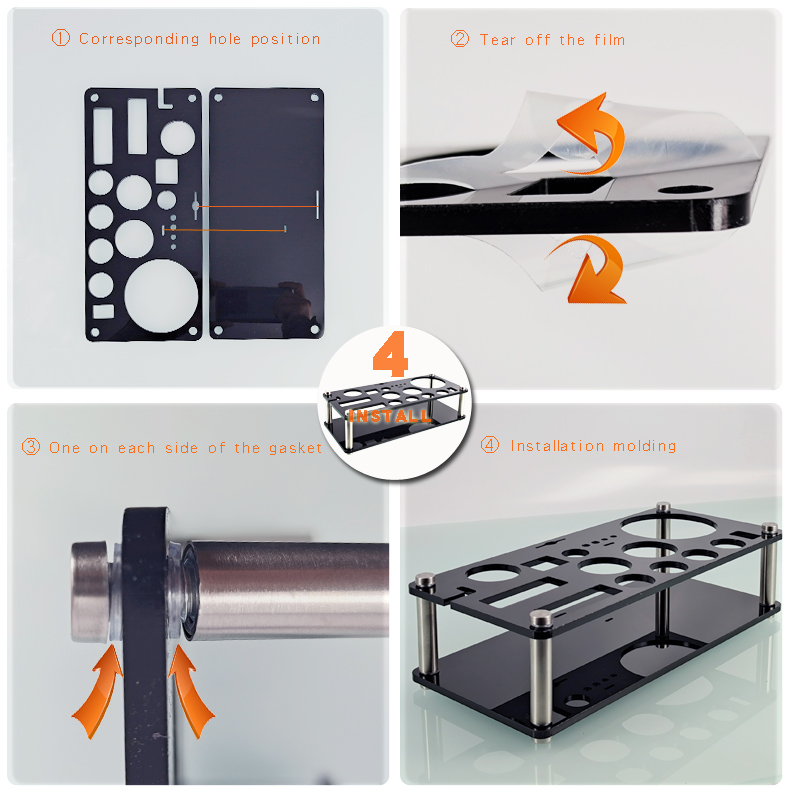 ① Corresponding hole position

② Tear off the film

4
INSTALL

③ One on each side of the gasket

④ Installation molding