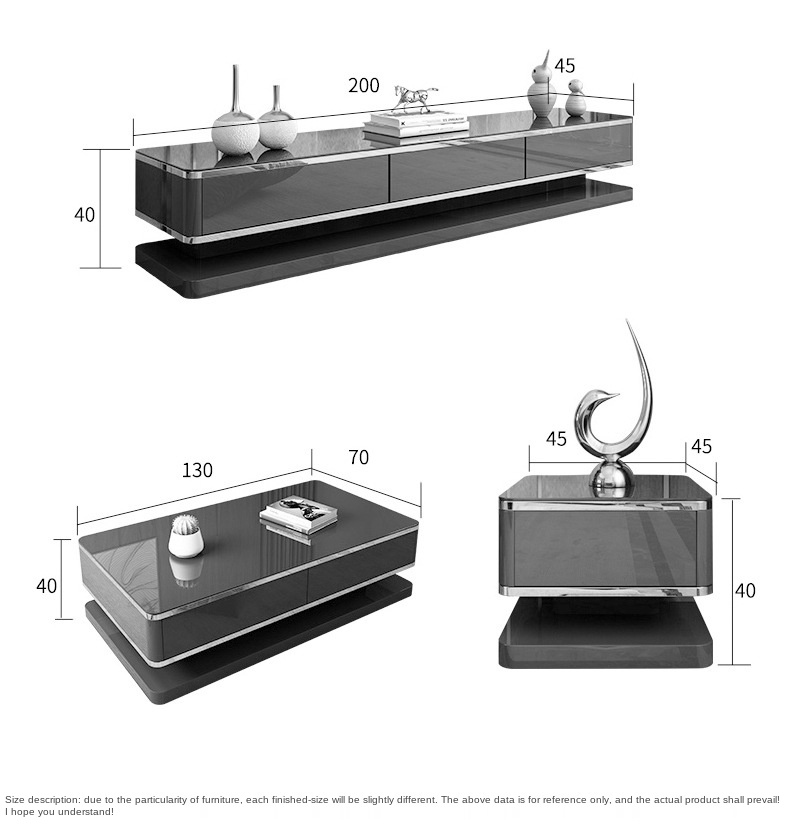 200

45

40

130

70

40

45

45

40

Size description: due to the particularity of furniture, each finished-size will be slightly different. The above data is for reference only, and the actual product shall prevail! I hope you understand!