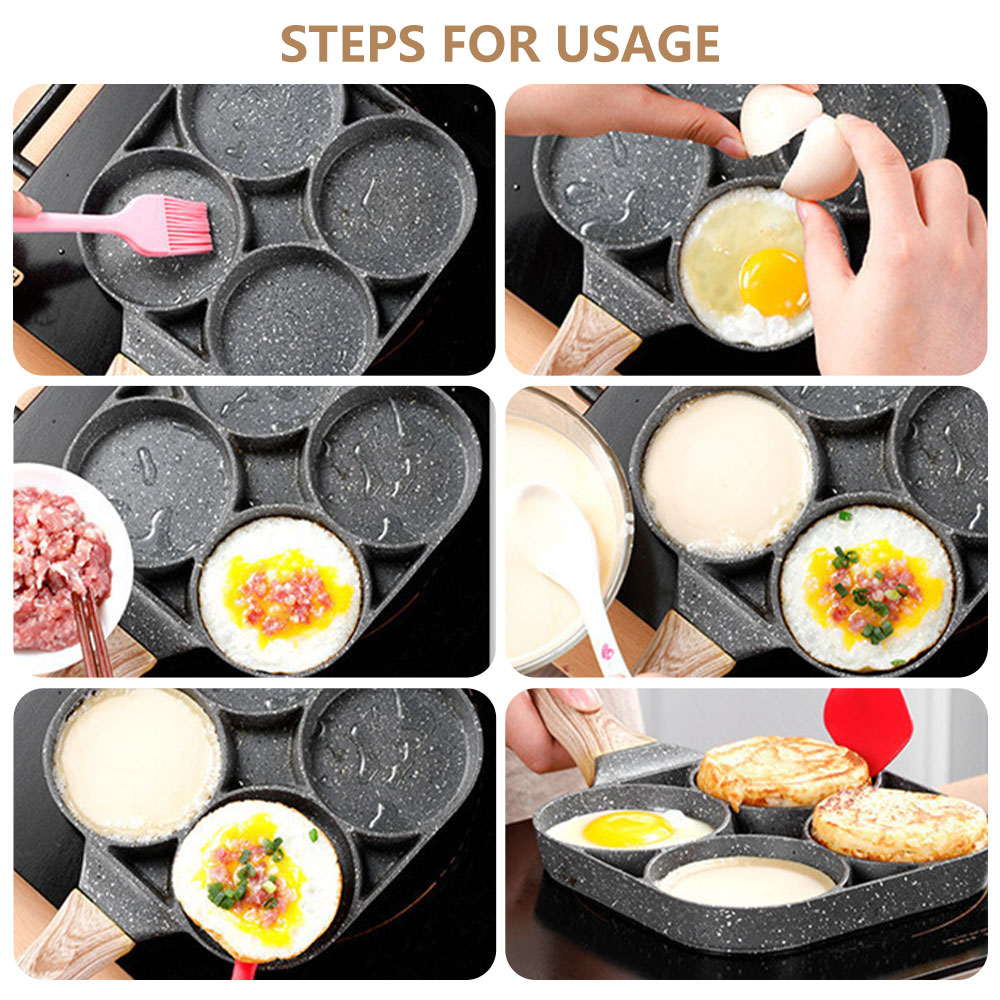 STEPS FOR USAGE