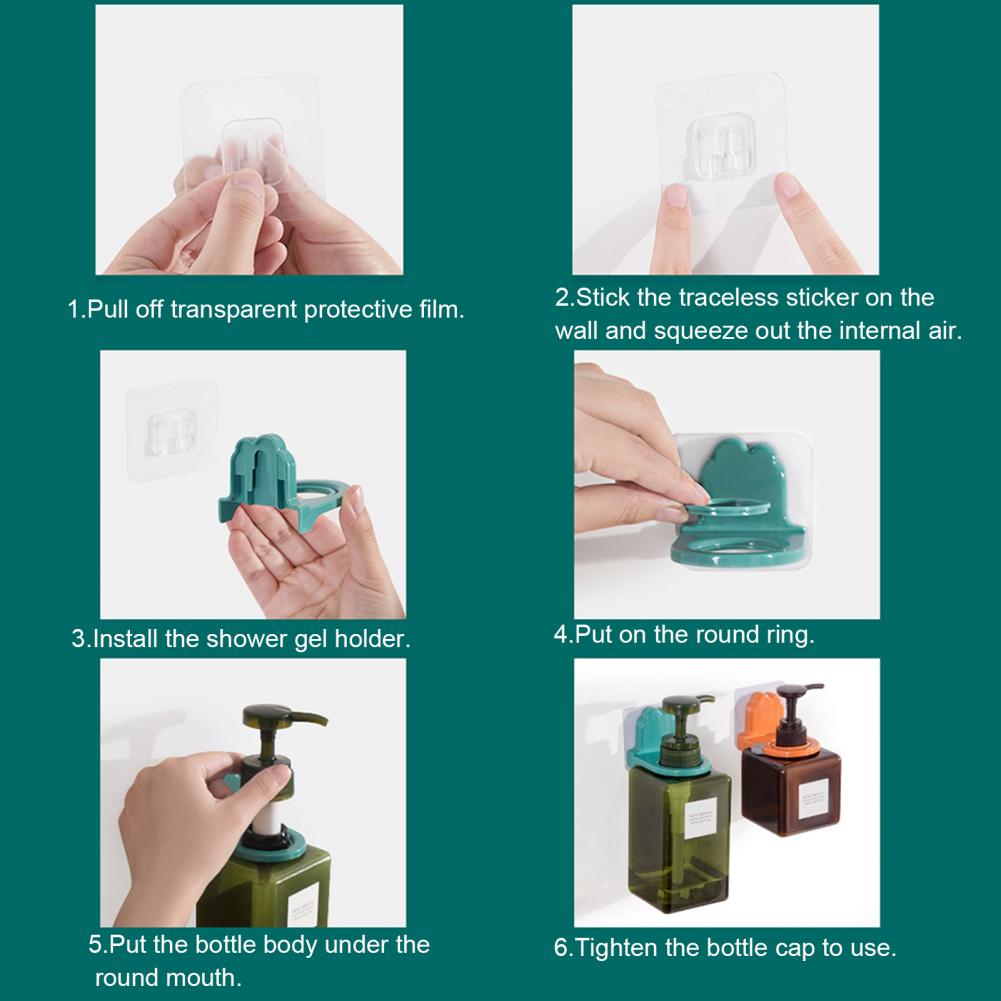 1.Pull off transparent protective film.

2.Stick the traceless sticker on the wall and squeeze out the internal air.

3.Install the shower gel holder.

4.Put on the round ring.

5.Put the bottle body under the round mouth.

6.Tighten the bottle cap to use.