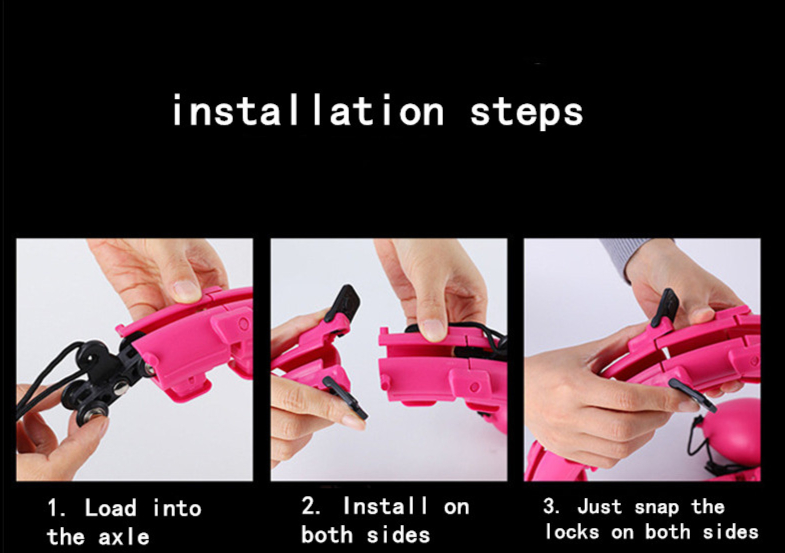 installation steps

1. Load into the axle

2. Install on both sides

3. Just snap the locks on both sides