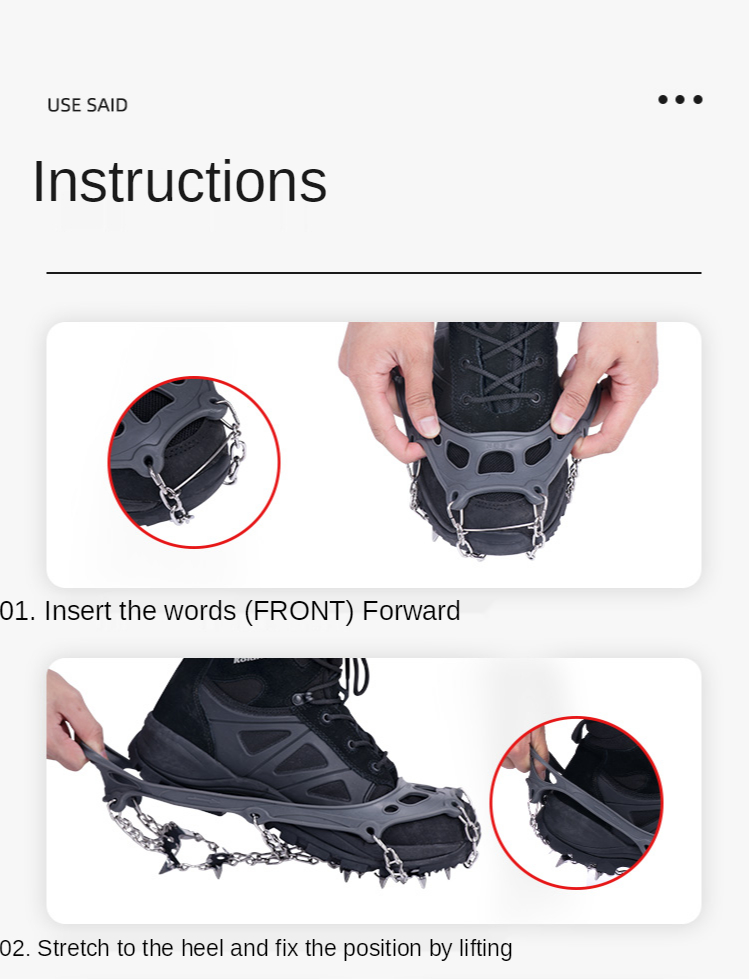 USE SAID

Instructions

01. Insert the words (FRONT) Forward

02. Stretch to the heel and fix the position by lifting