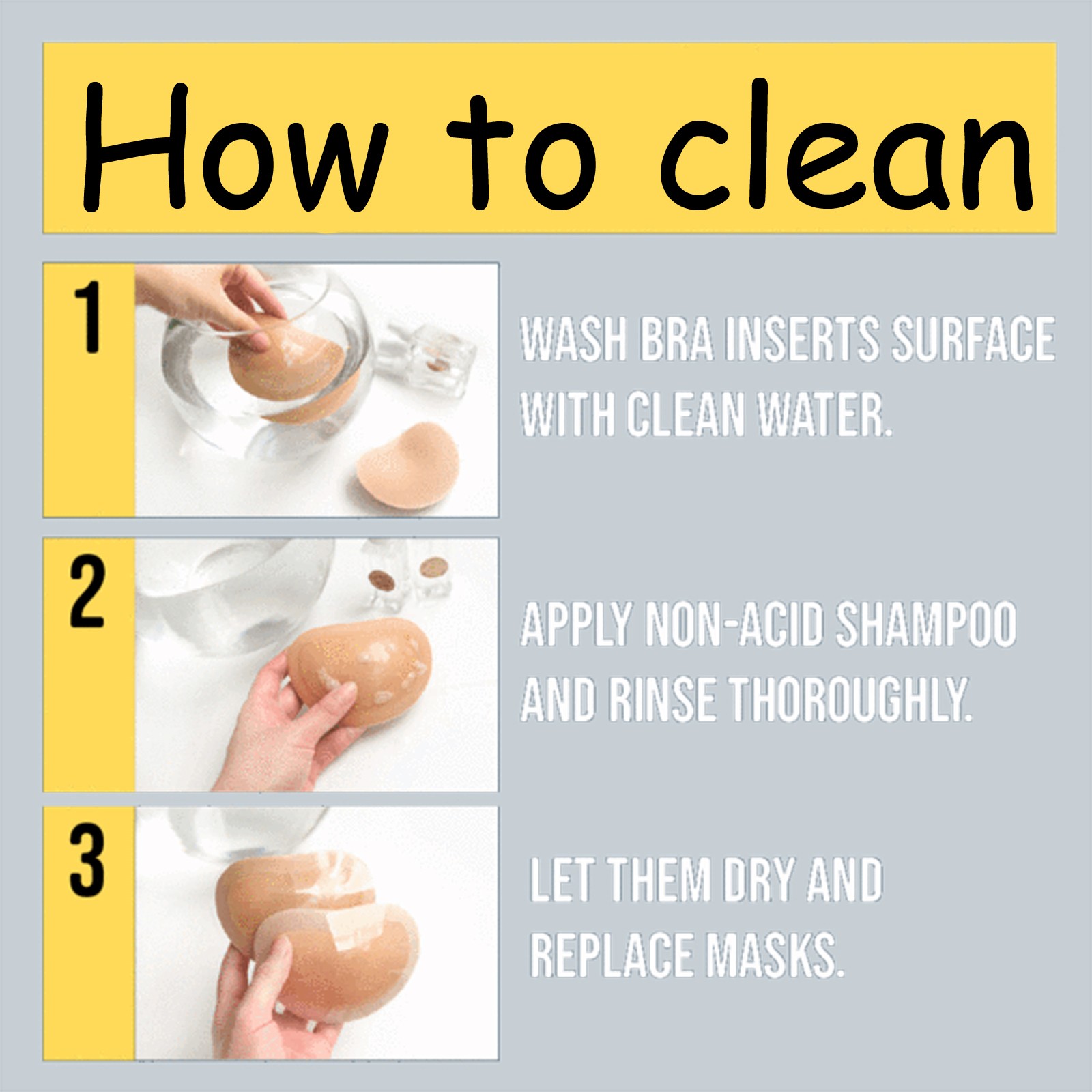 How to clean

1

WASH BRA INSERTS SURFACE WITH CLEAN WATER.

2

APPLY NON-ACID SHAMPOO AND RINSE THOROUGHLY.

3

LET THEM DRY AND REPLACE MASKS.