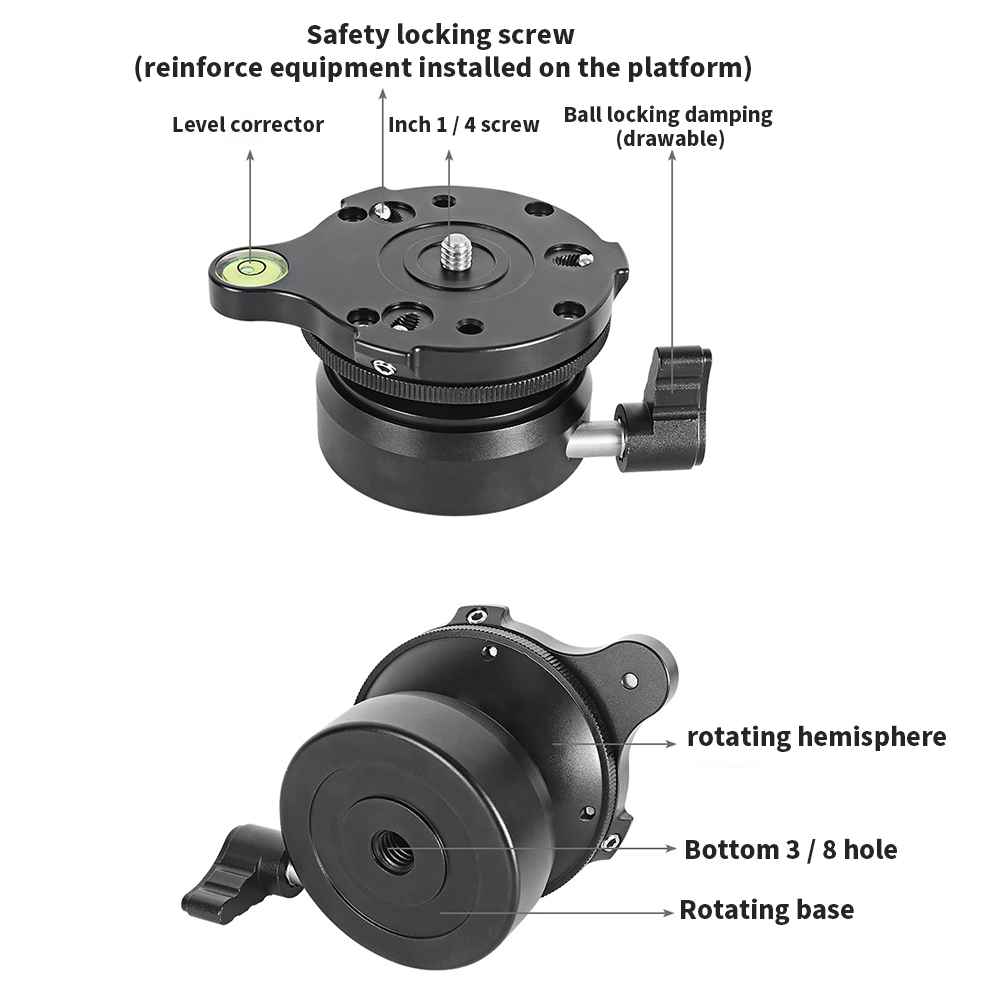 Safety locking screw
(reinforce equipment installed on the platform)

Level corrector

Inch 1 / 4 screw

Ball locking damping
(drawable)

rotating hemisphere

Bottom 3 / 8 hole

Rotating base