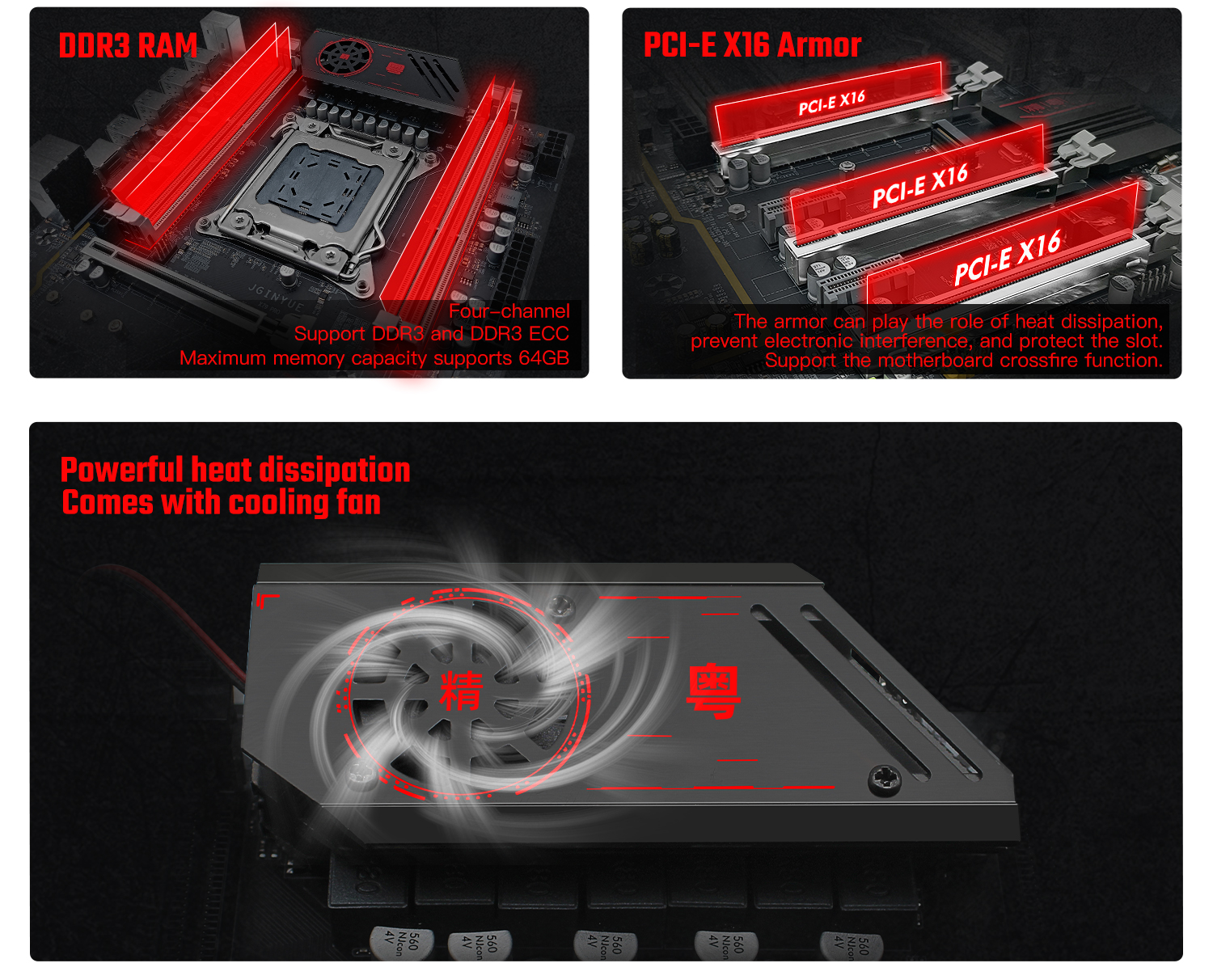 DDR3 RAM

JGINYUE

Four-channel
Support DDR3 and DDR3 ECC
Maximum memory capacity supports 64GB

PCI-E X16 Armor

PCI-E X16

PCI-E X16

PCI-E X16

The armor can play the role of heat dissipation, prevent electronic interference, and protect the slot. Support the motherboard crossfire function.

Powerful heat dissipation
Comes with cooling fan

精

粤

560 NJcon 4V

560 NJcon 4V

560 NJcon 4V

560 NJcon 4V

560 NJcon 4V