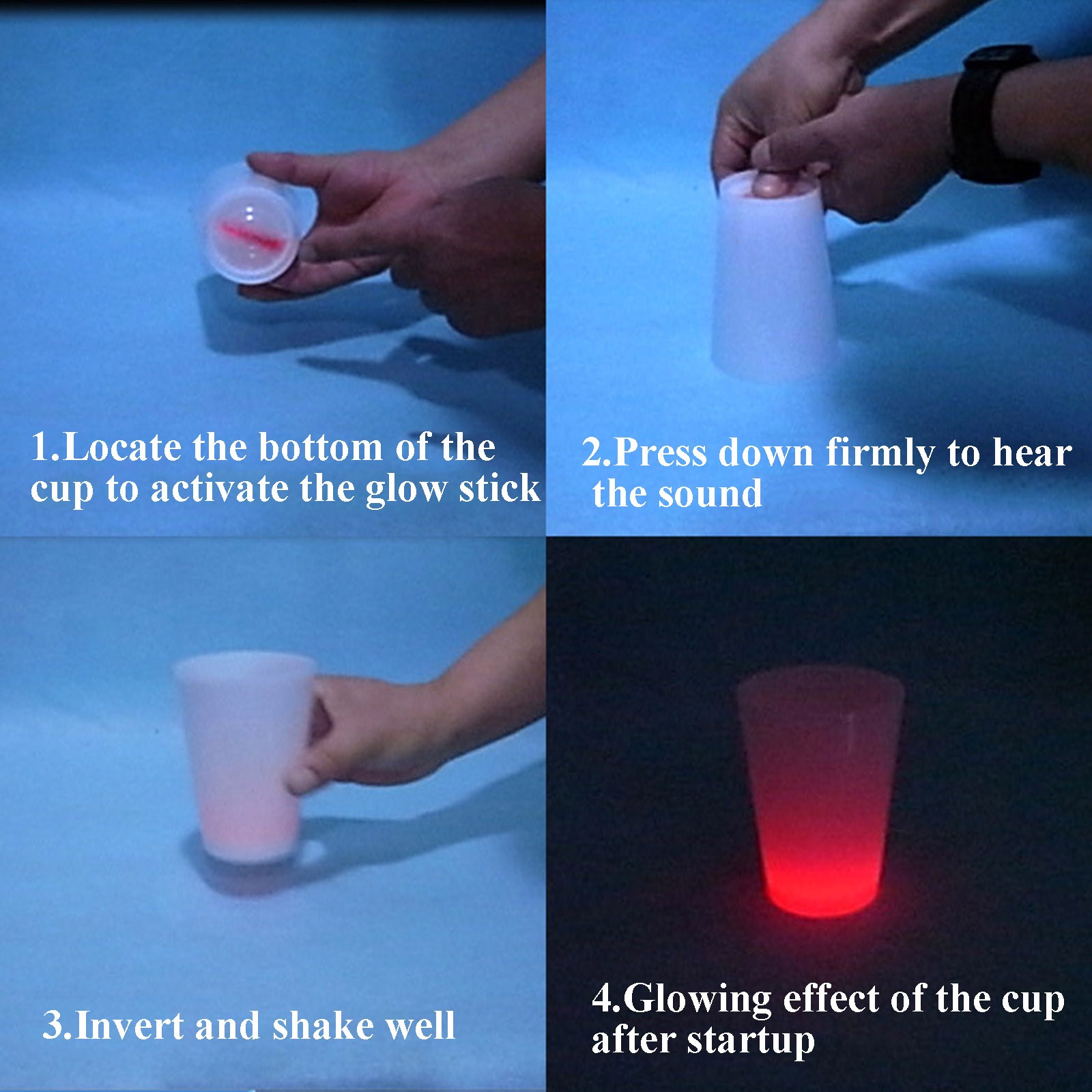 1.Locate the bottom of the cup to activate the glow stick

2.Press down firmly to hear the sound

3.Invert and shake well

4.Glowing effect of the cup after startup