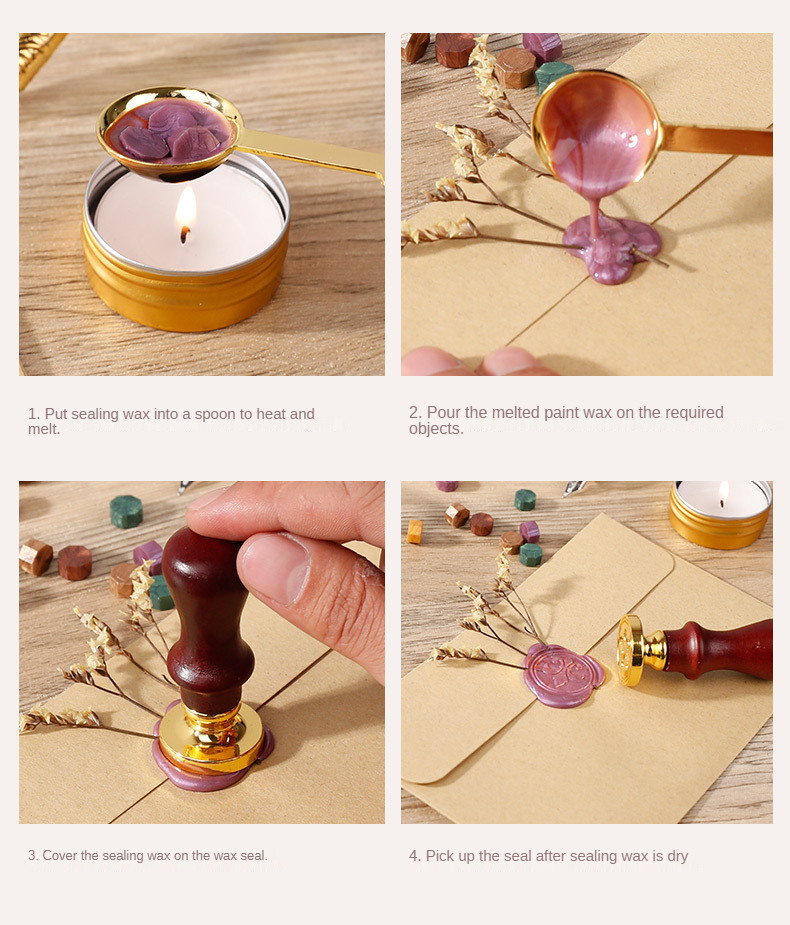 1. Put sealing wax into a spoon to heat and melt.

2. Pour the melted paint wax on the required objects.

3. Cover the sealing wax on the wax seal.

4. Pick up the seal after sealing wax is dry