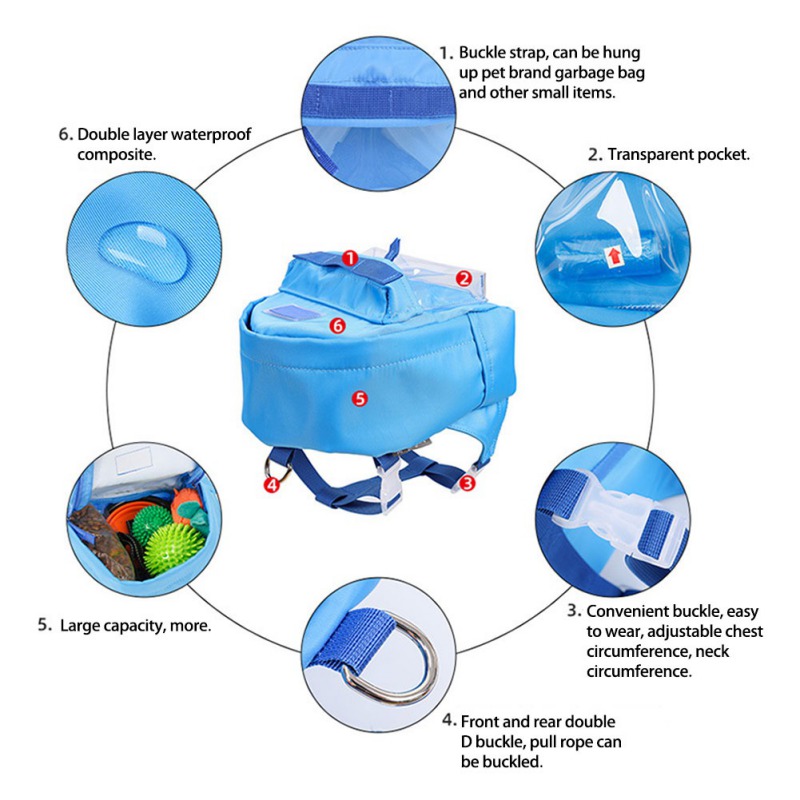 1. Buckle strap, can be hung up pet brand garbage bag and other small items.

6. Double layer waterproof composite.

2. Transparent pocket.

1

2

6

5

4

3

5. Large capacity, more.

3. Convenient buckle, easy to wear, adjustable chest circumference, neck circumference.

4. Front and rear double D buckle, pull rope can be buckled.