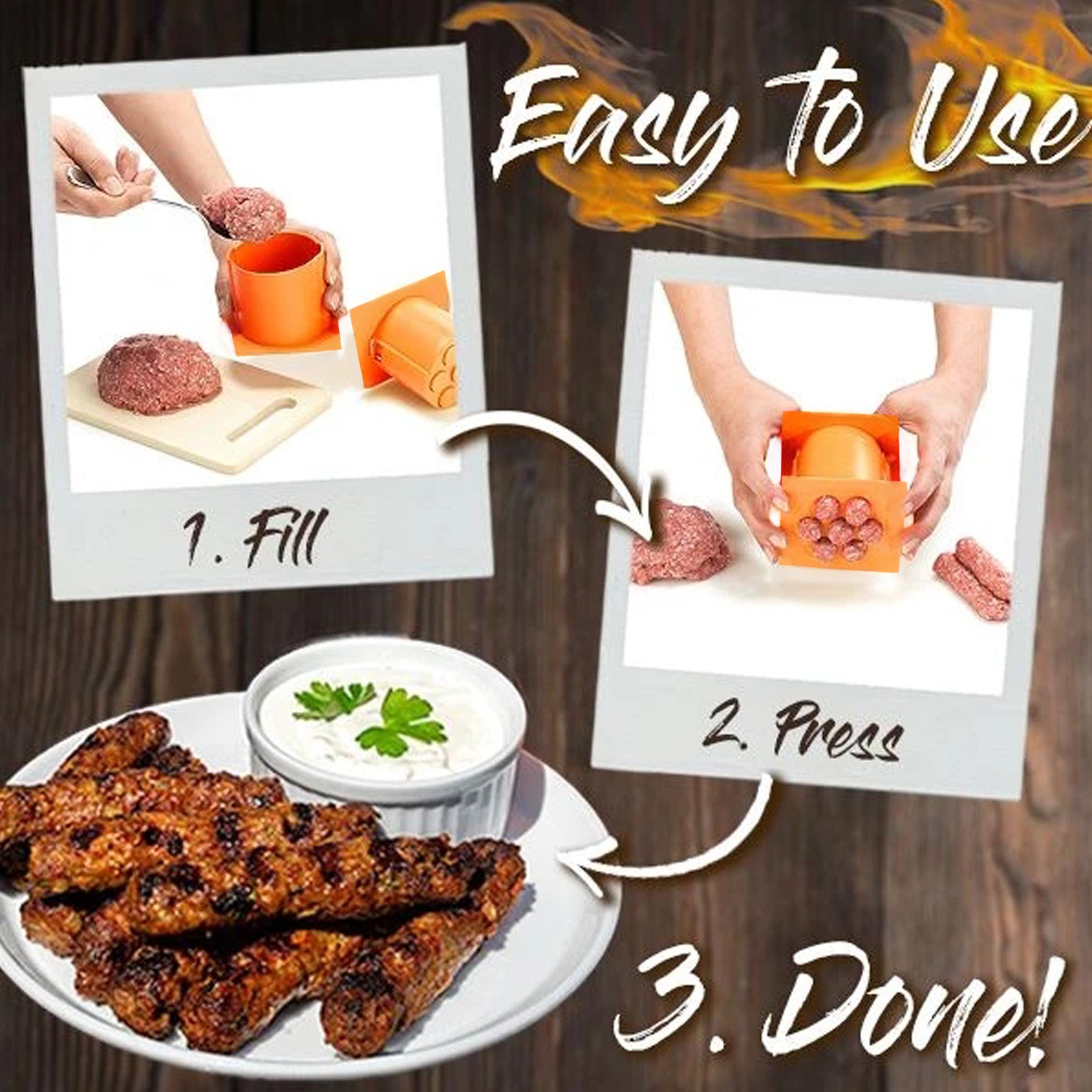 Easy to Use

1. Fill

2. Press

3. Done!