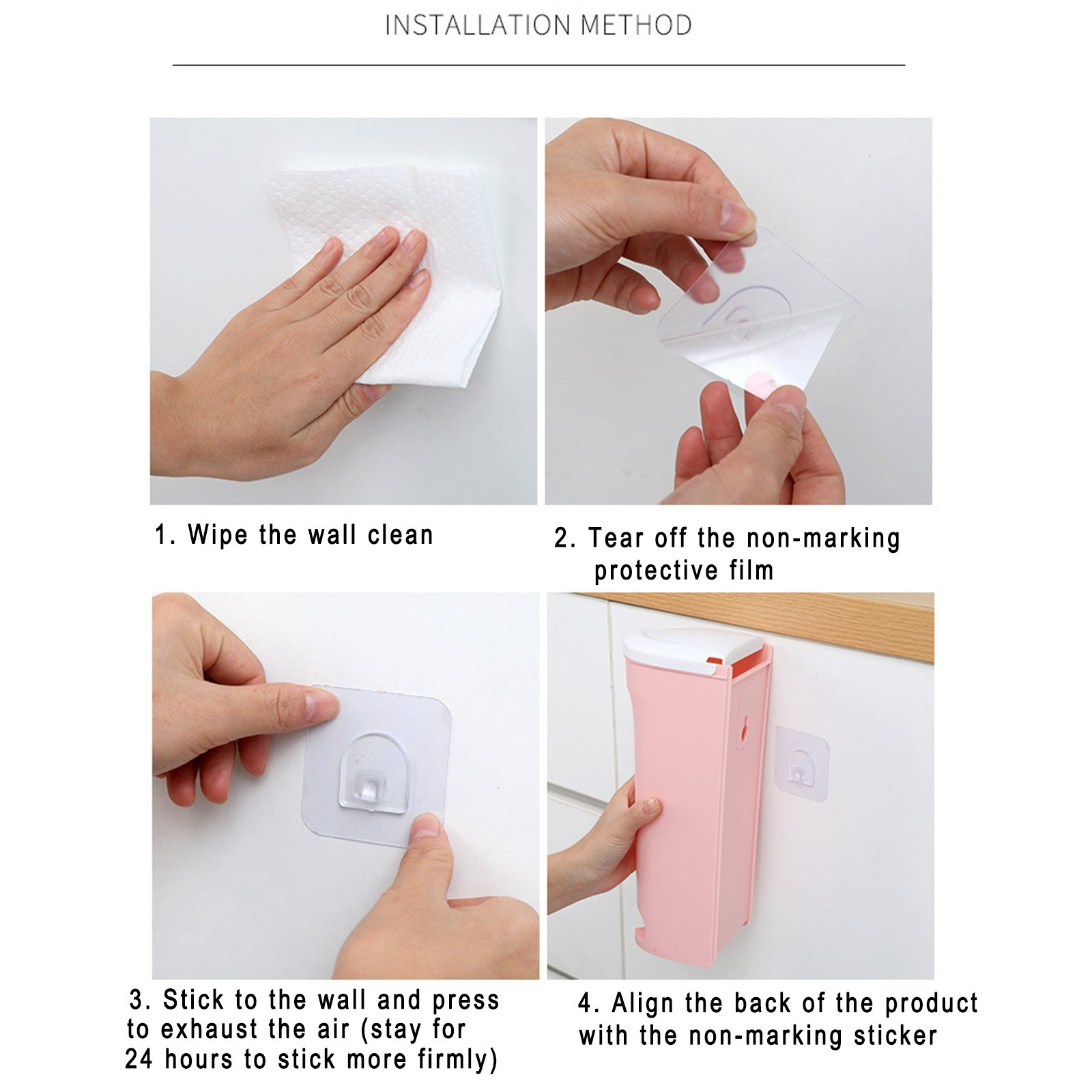 INSTALLATION METHOD

1. Wipe the wall clean

2. Tear off the non-marking protective film

3. Stick to the wall and press to exhaust the air (stay for 24 hours to stick more firmly)

4. Align the back of the product with the non-marking sticker