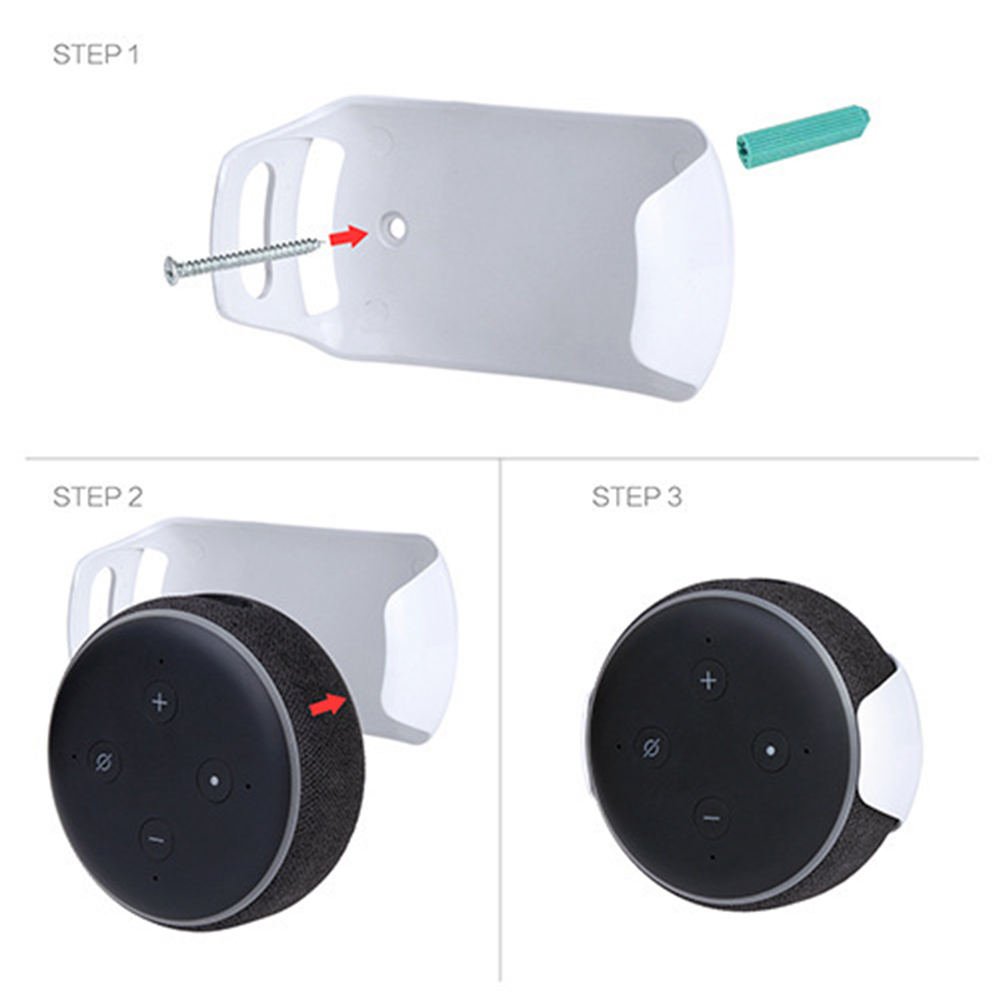 STEP 1

STEP 2

STEP 3