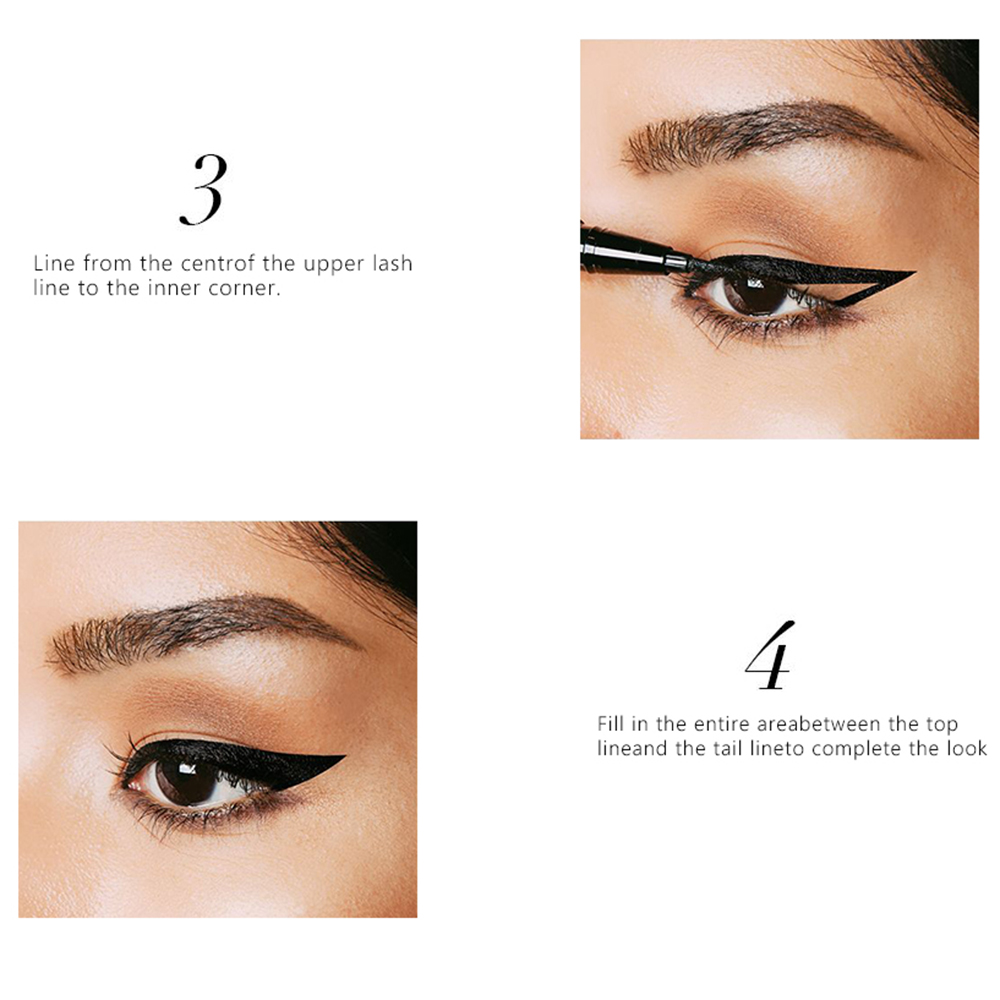 3

Line from the centrof the upper lash line to the inner corner.

4

Fill in the entire areabetween the top lineand the tail lineto complete the look