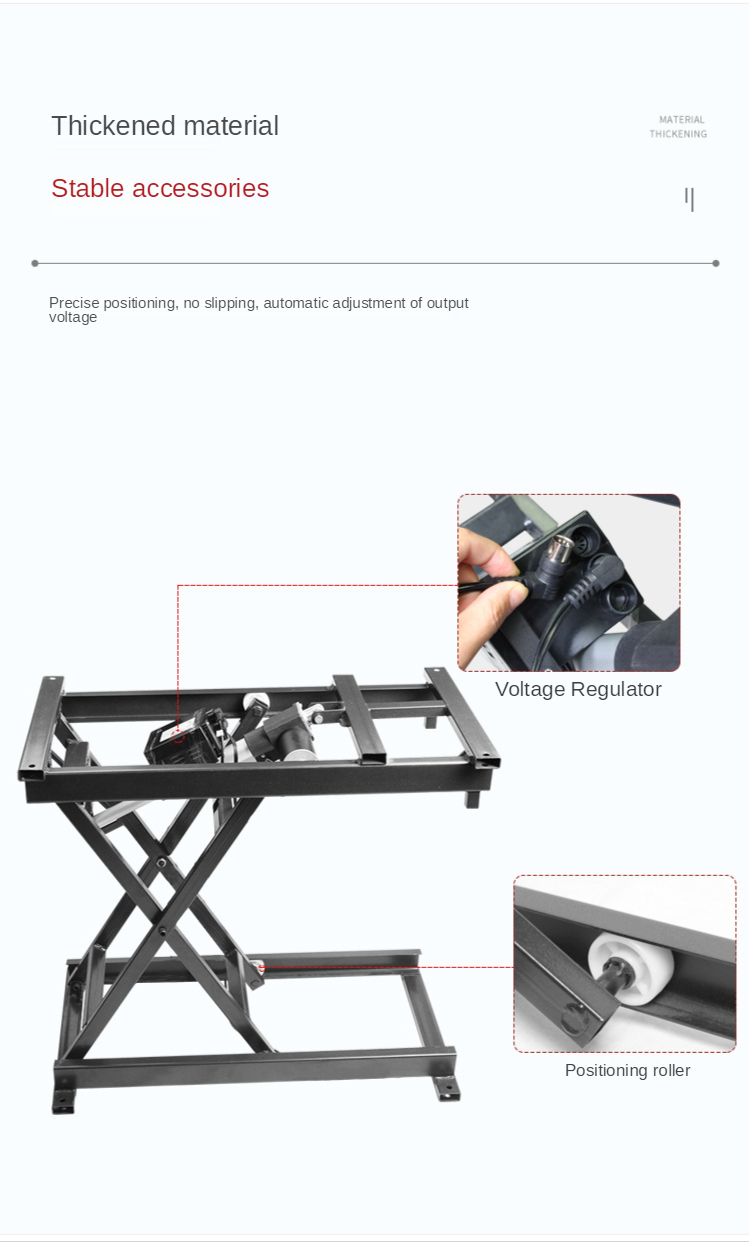 Thickened material

MATERIAL THICKENING

Stable accessories

Precise positioning, no slipping, automatic adjustment of output voltage

Voltage Regulator

Positioning roller