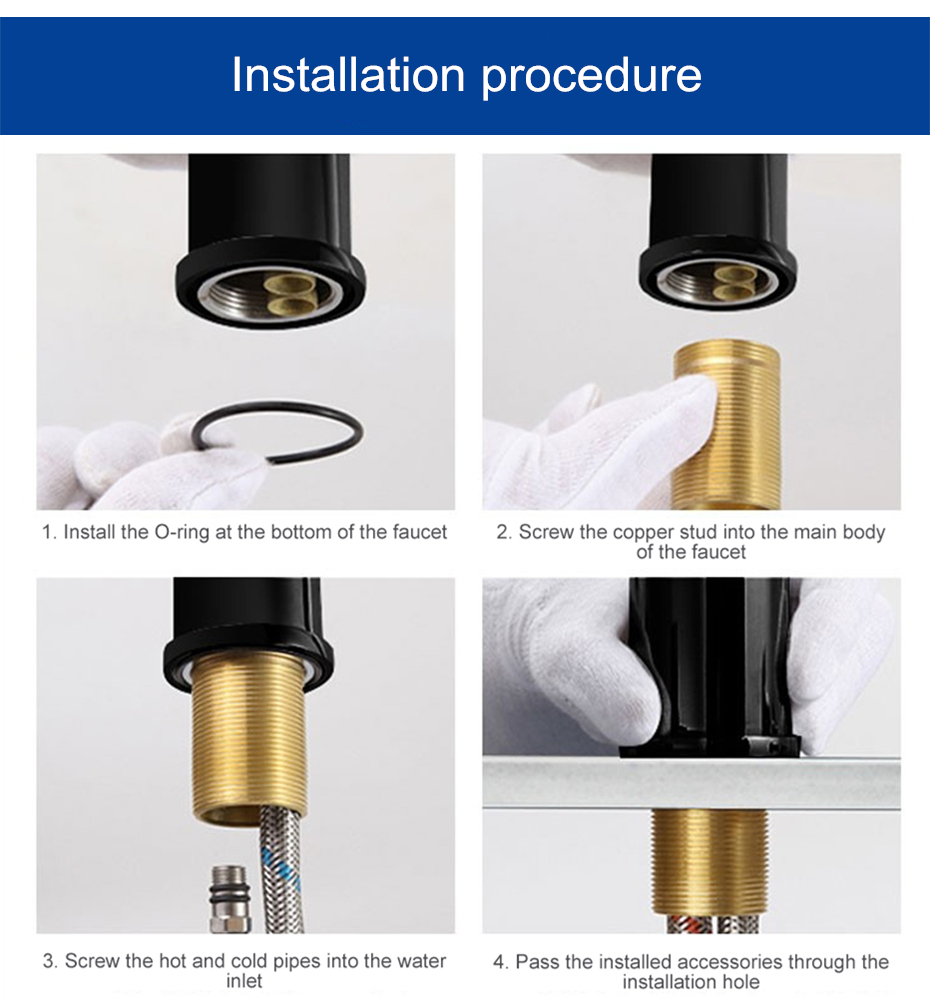 Installation procedure

1. Install the O-ring at the bottom of the faucet

2. Screw the copper stud into the main body of the faucet

3. Screw the hot and cold pipes into the water inlet

4. Pass the installed accessories through the installation hole