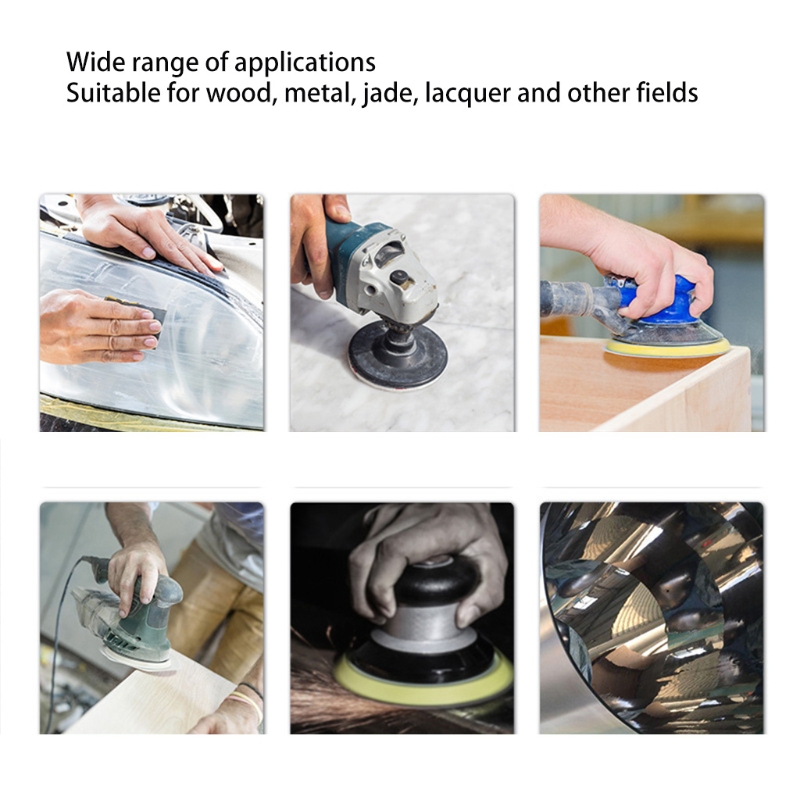 Wide range of applications
Suitable for wood, metal, jade, lacquer and other fields