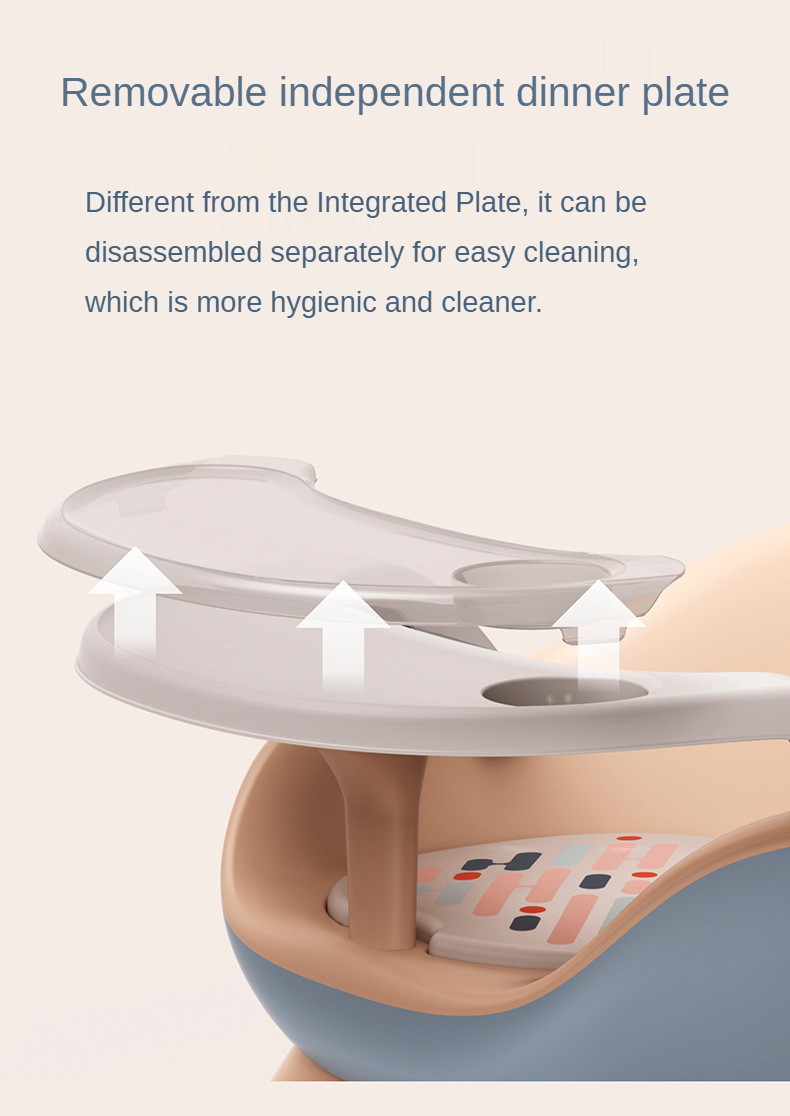 Removable independent dinner plate

Different from the Integrated Plate, it can be disassembled separately for easy cleaning, which is more hygienic and cleaner.