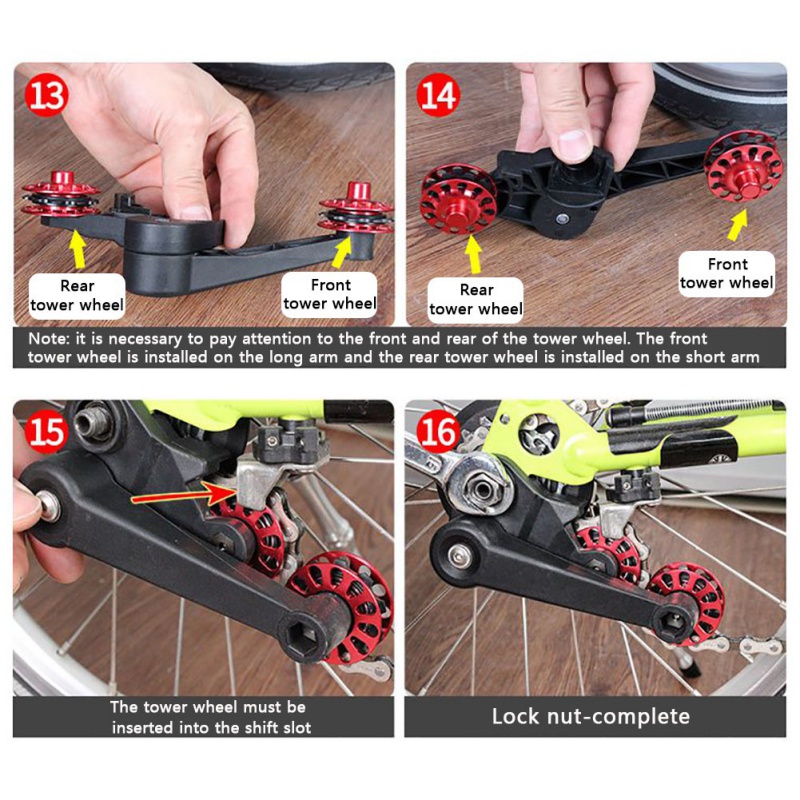 13

Rear tower wheel

Front tower wheel

14

Rear tower wheel

Front tower wheel

Note: it is necessary to pay attention to the front and rear of the tower wheel. The front tower wheel is installed on the long arm and the rear tower wheel is installed on the short arm

15

The tower wheel must be inserted into the shift slot

16

Lock nut-complete