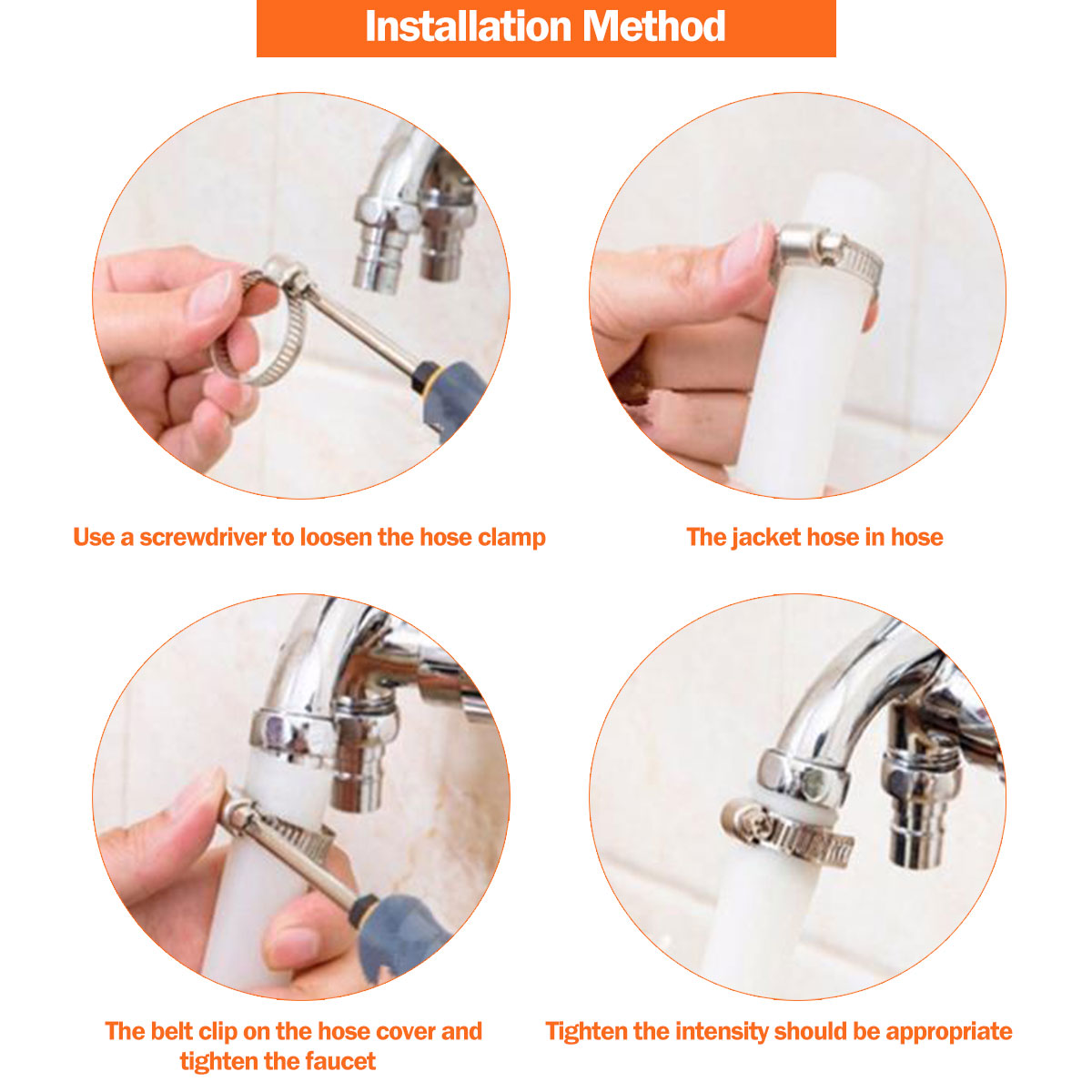 Installation Method

Use a screwdriver to loosen the hose clamp

The jacket hose in hose

The belt clip on the hose cover and tighten the faucet

Tighten the intensity should be appropriate