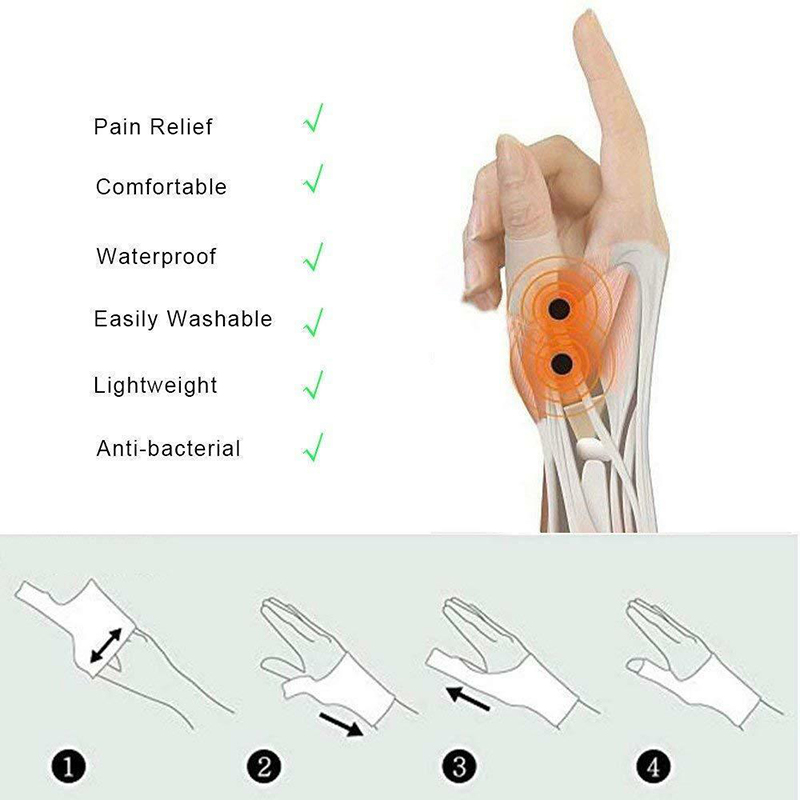 Pain Relief √
Comfortable √
Waterproof √
Easily Washable √
Lightweight √
Anti-bacterial √

1 2 3 4