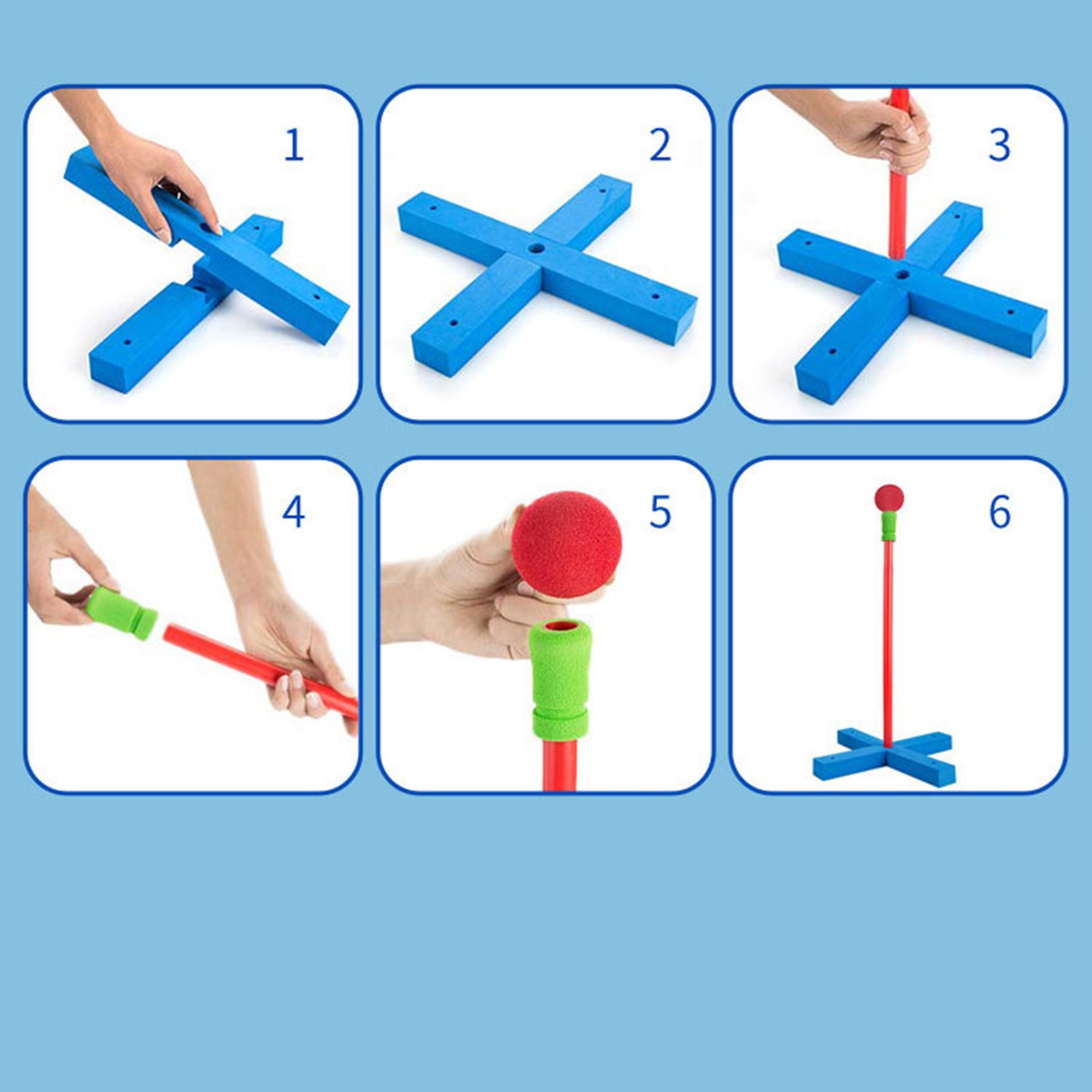 1

2

3

4

5

6