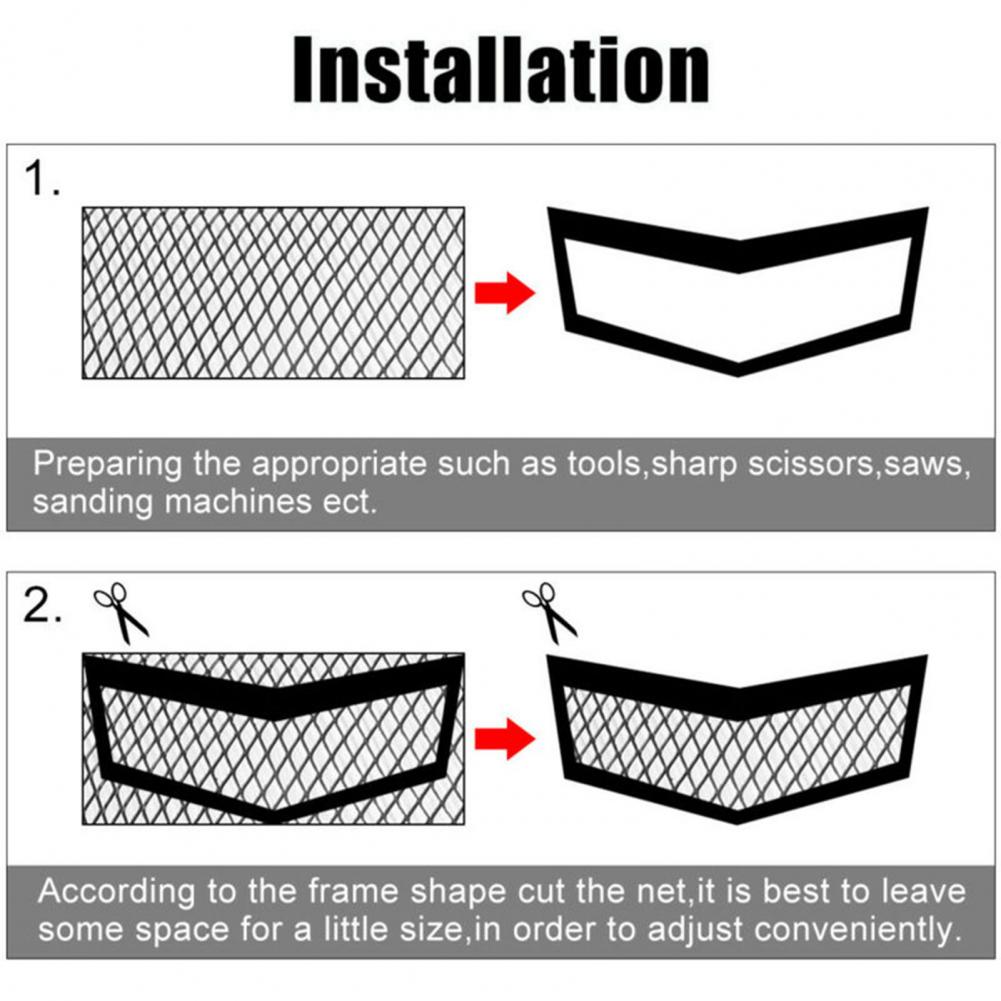 Installation

1.

Preparing the appropriate such as tools,sharp scissors,saws, sanding machines ect.

2.

According to the frame shape cut the net,it is best to leave some space for a little size,in order to adjust conveniently.