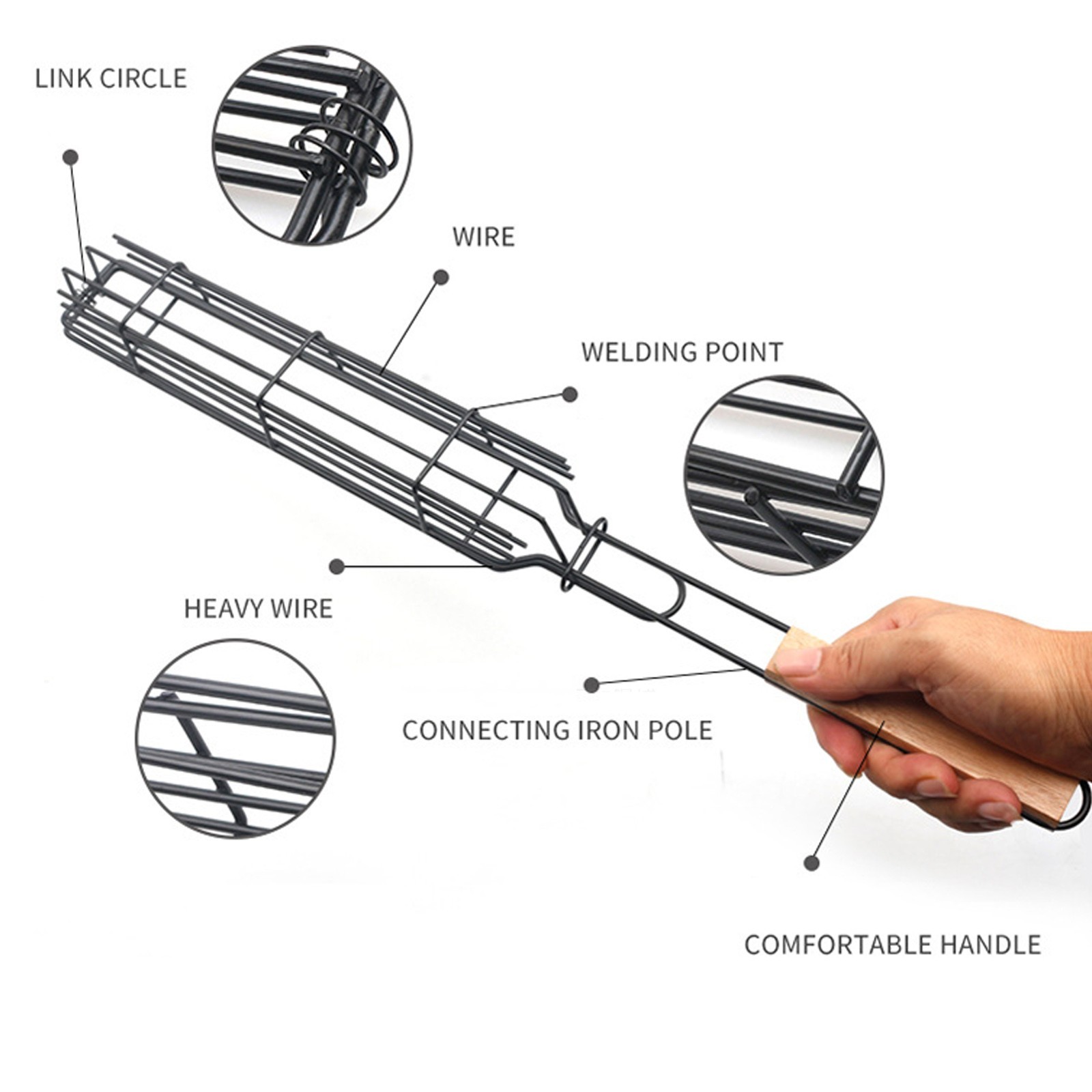 LINK CIRCLE

WIRE

WELDING POINT

HEAVY WIRE

CONNECTING IRON POLE

COMFORTABLE HANDLE