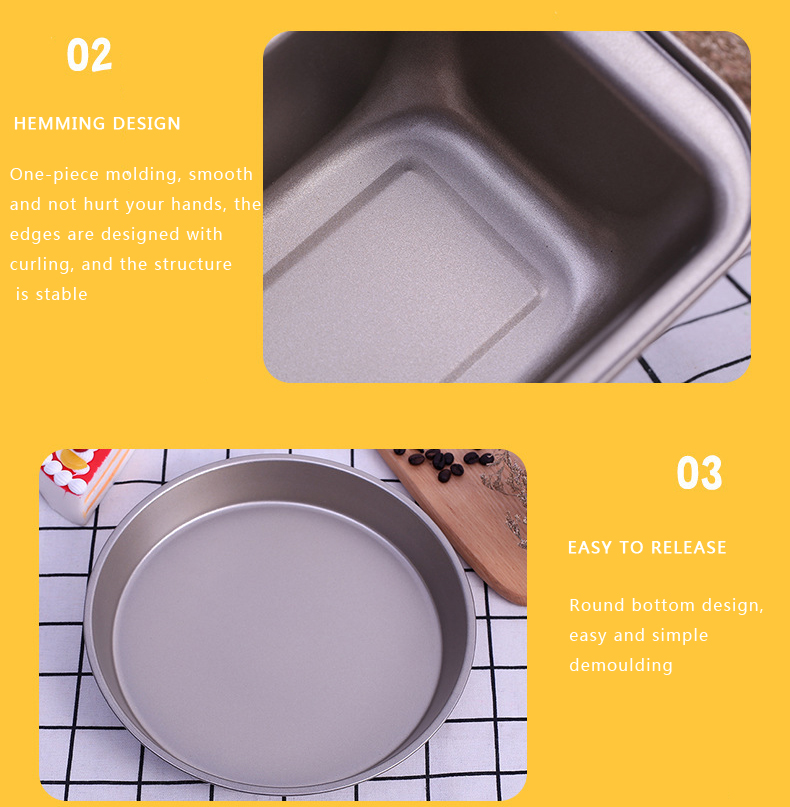 02

HEMMING DESIGN

One-piece molding, smooth and not hurt your hands, the edges are designed with curling, and the structure is stable

03

EASY TO RELEASE

Round bottom design, easy and simple demoulding