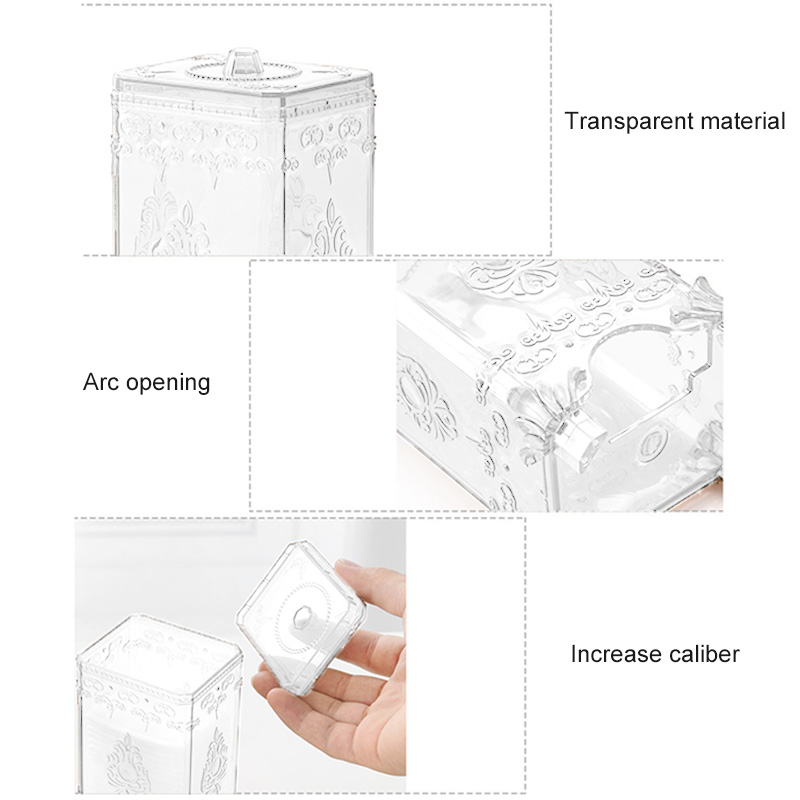 Transparent material

Arc opening

Increase caliber