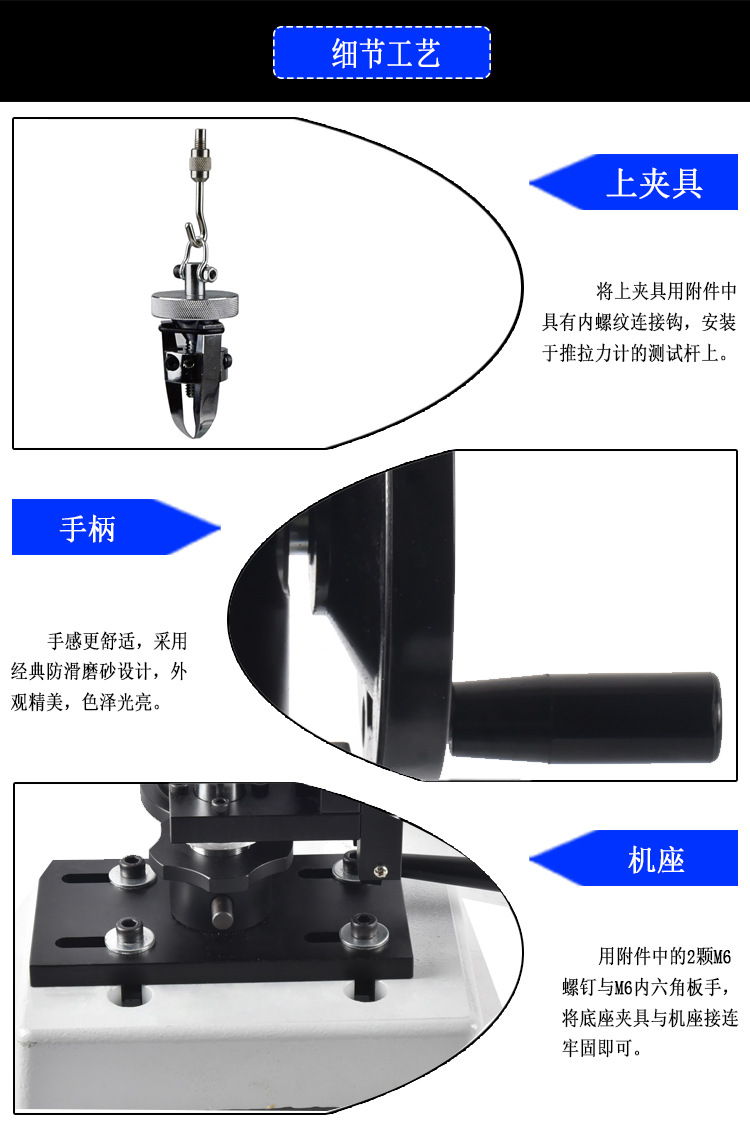 细节工艺

上夹具

将上夹具用附件中具有内螺纹连接钩，安装于推拉力计的测试杆上。

手柄

手感更舒适，采用经典防滑磨砂设计，外观精美，色泽光亮。

机座

用附件中的2颗M6螺钉与M6内六角板手，将底座夹具与机座接连牢固即可。