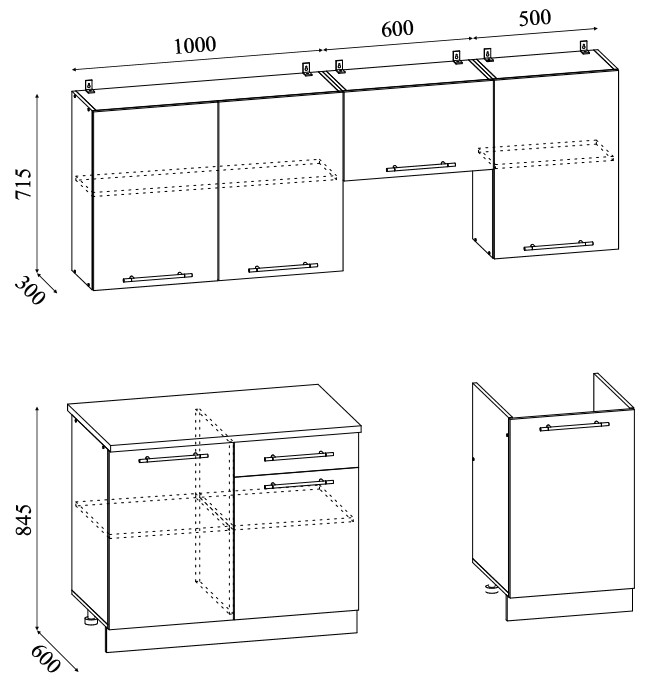 1000
600
500
715
300
845
600