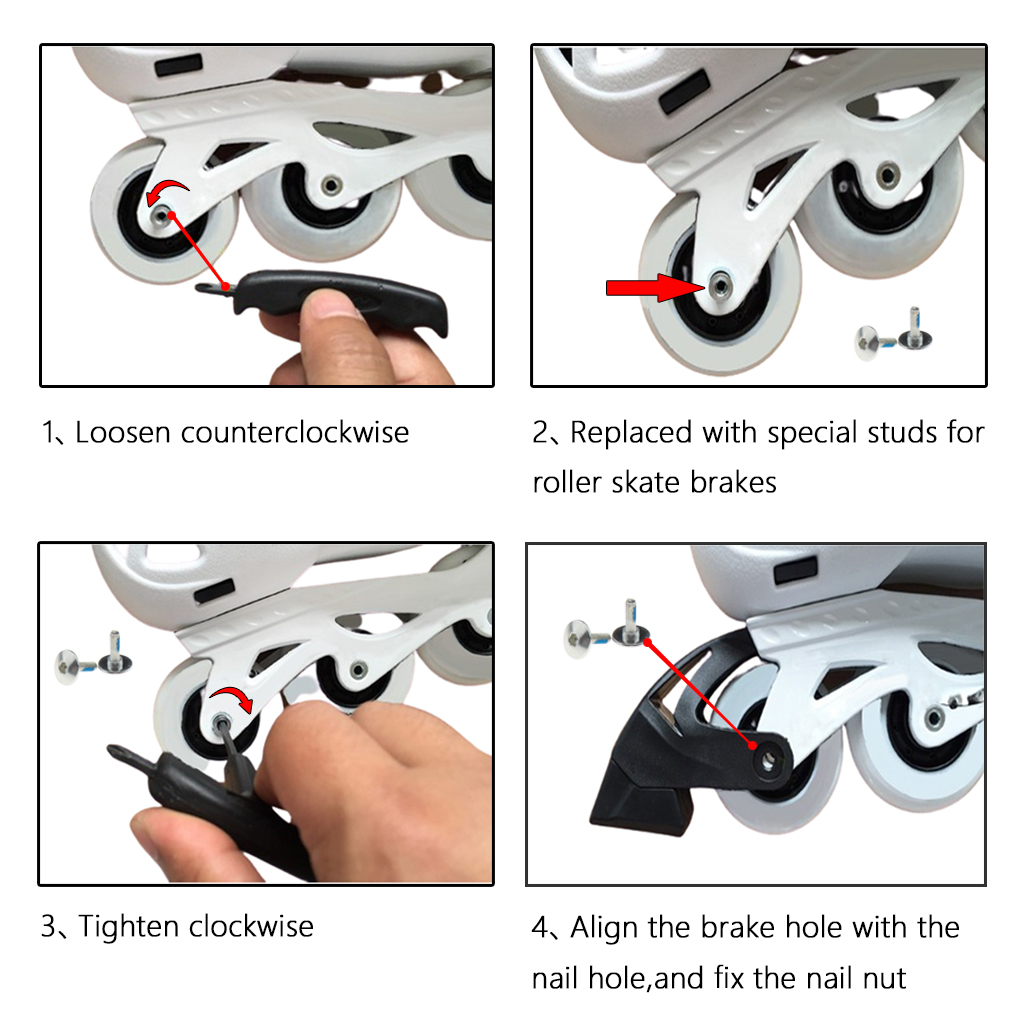 1、Loosen counterclockwise

2、Replaced with special studs for roller skate brakes

3、Tighten clockwise

4、Align the brake hole with the nail hole,and fix the nail nut