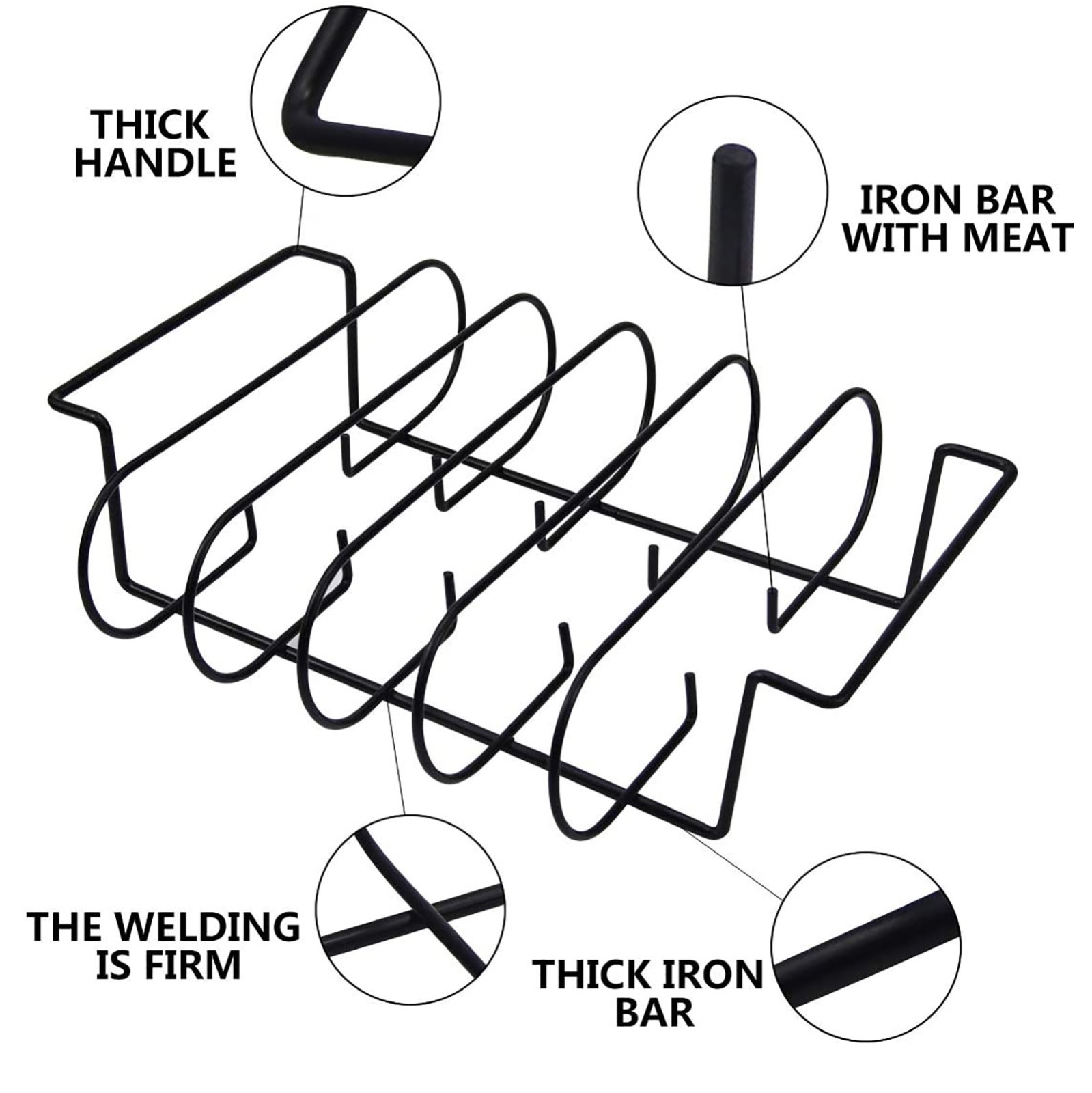 THICK HANDLE

IRON BAR WITH MEAT

THE WELDING IS FIRM

THICK IRON BAR