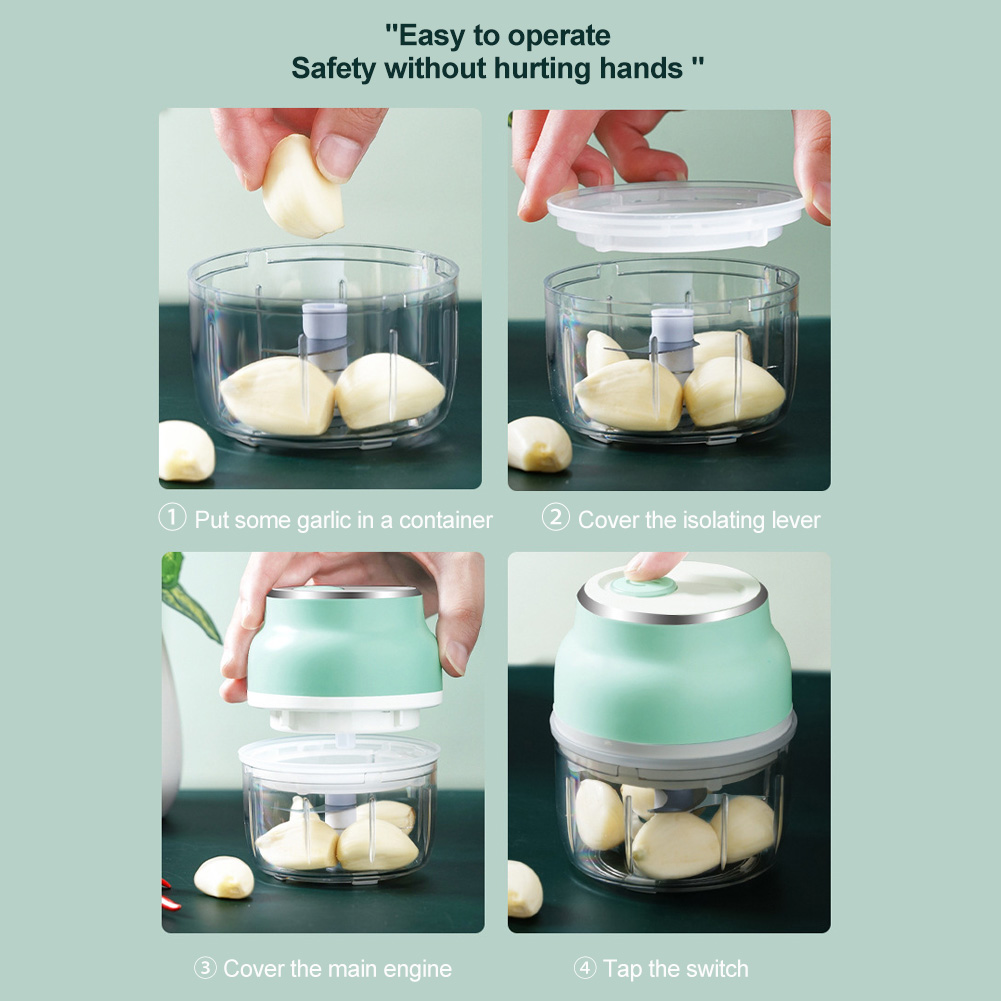 "Easy to operate
Safety without hurting hands "

① Put some garlic in a container

② Cover the isolating lever

③ Cover the main engine

④ Tap the switch