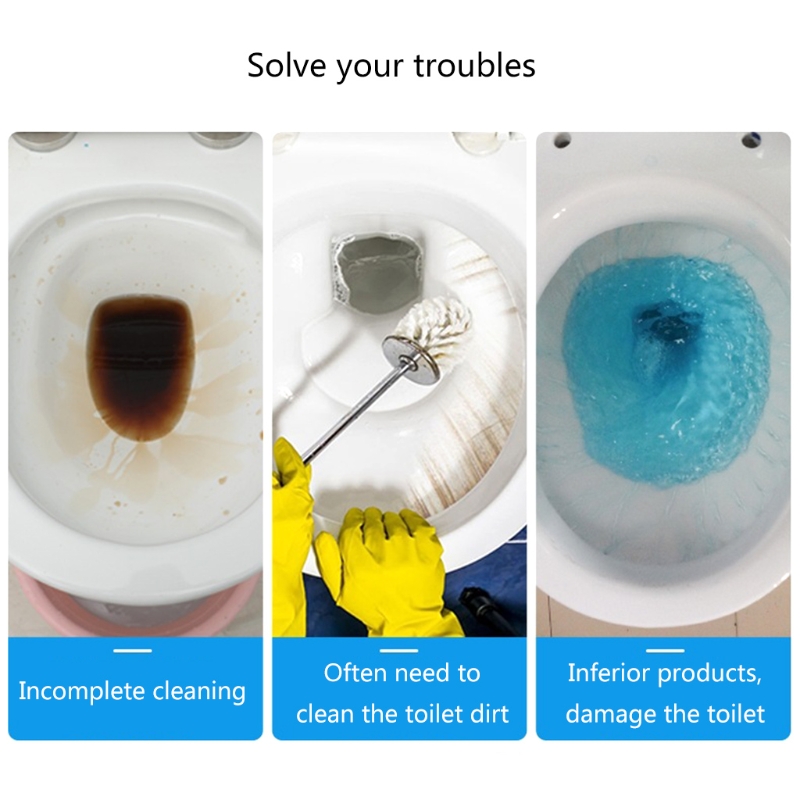 Solve your troubles

Incomplete cleaning

Often need to clean the toilet dirt

Inferior products, damage the toilet