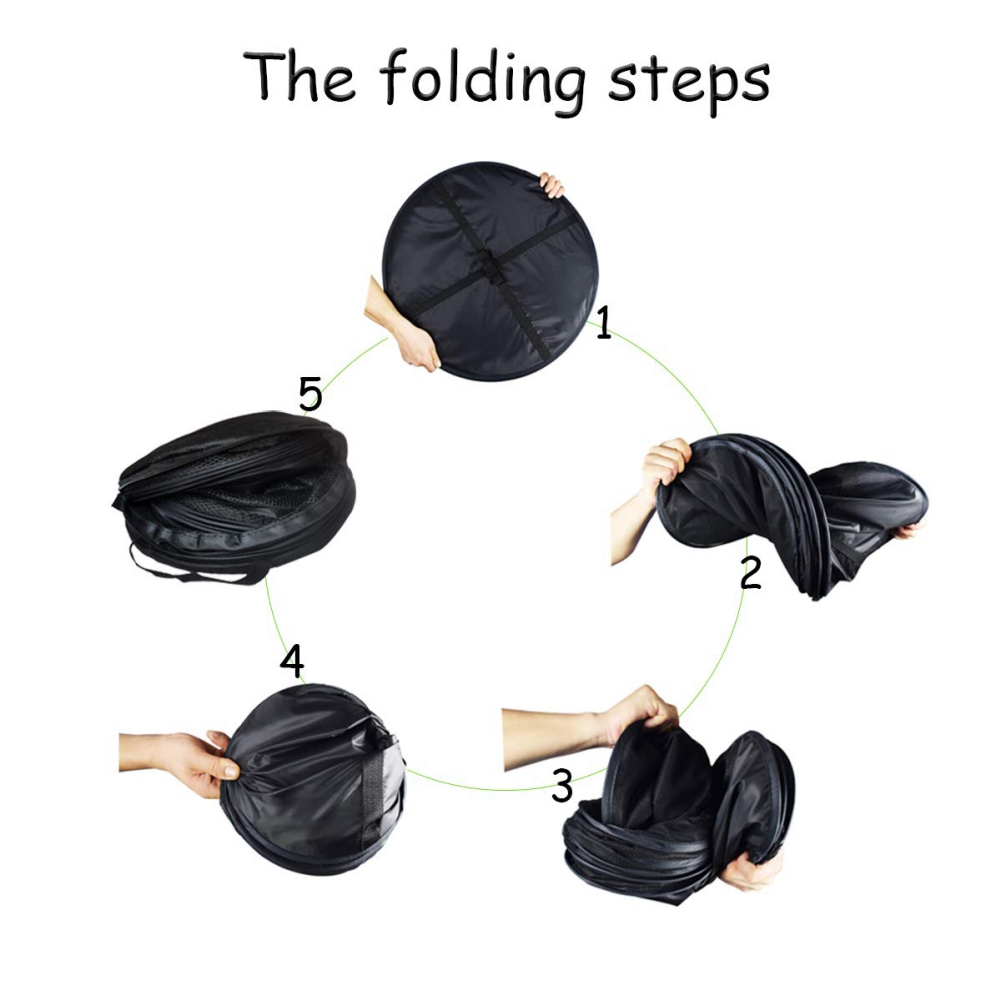 The folding steps

1

2

3

4

5