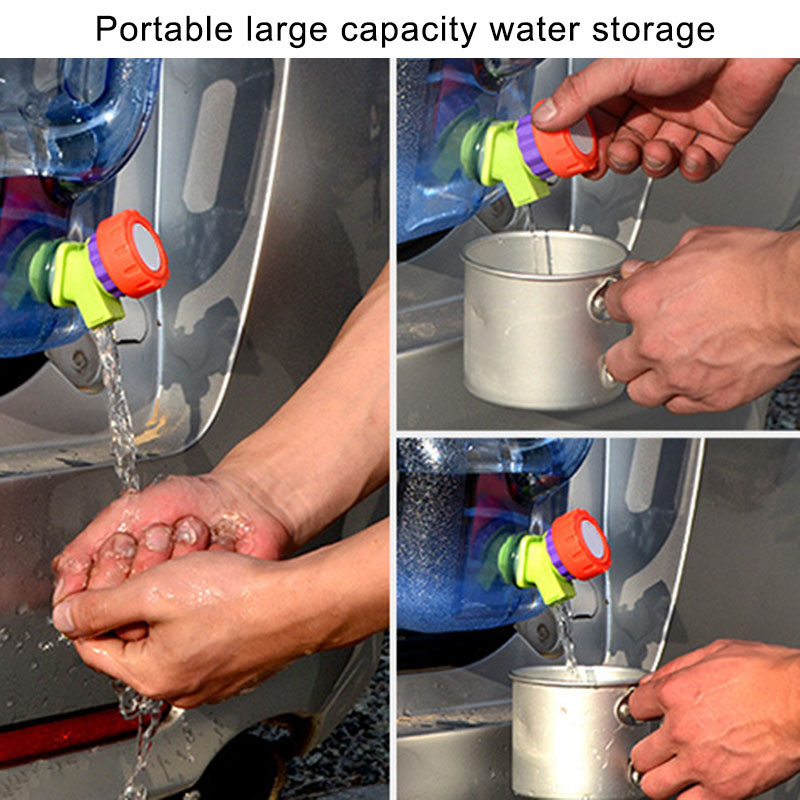 Portable large capacity water storage