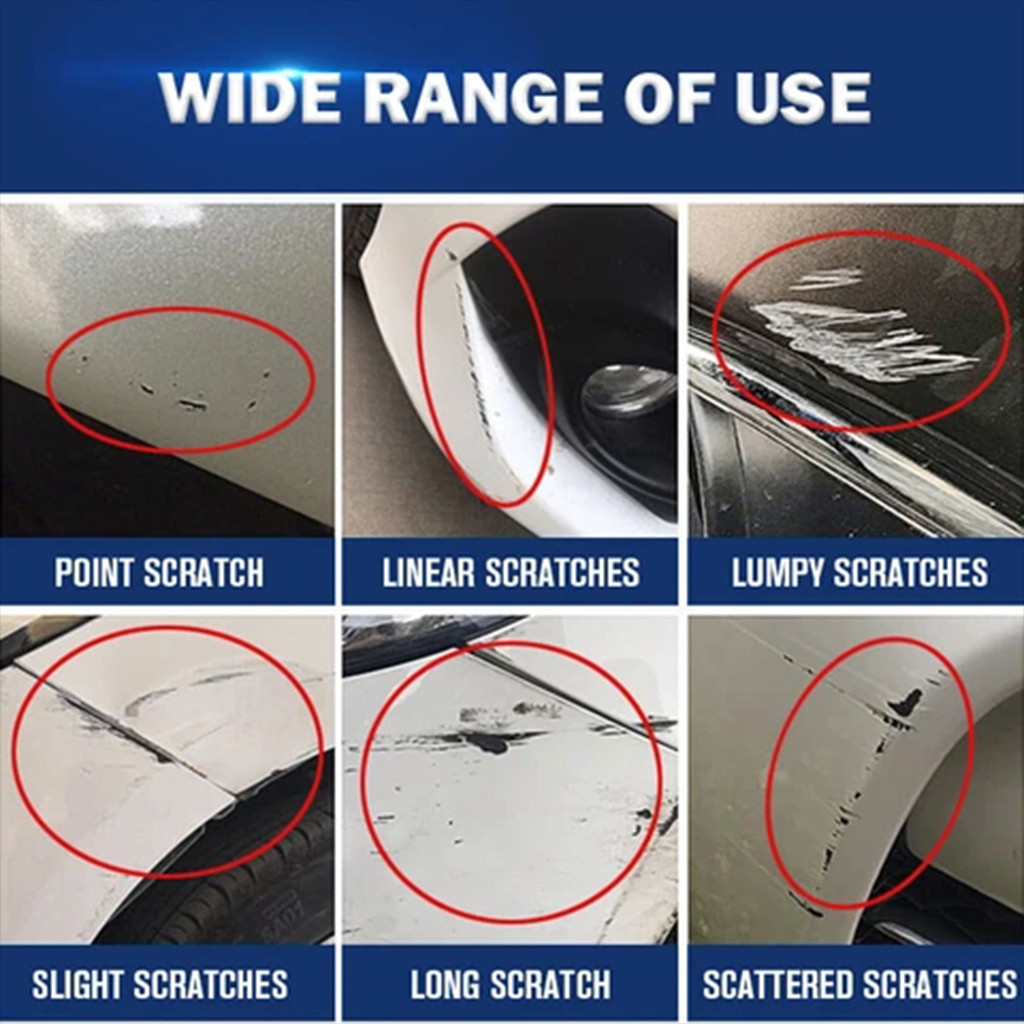 WIDE RANGE OF USE

POINT SCRATCH

LINEAR SCRATCHES

LUMPY SCRATCHES

SLIGHT SCRATCHES

LONG SCRATCH

SCATTERED SCRATCHES