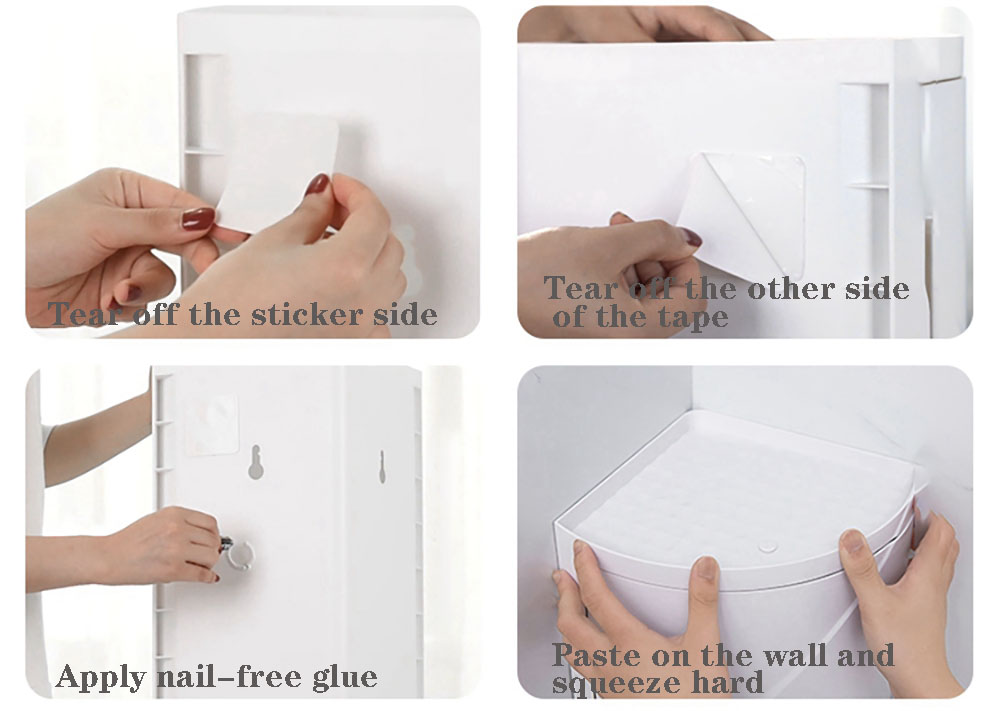 Tear off the sticker side

Tear off the other side of the tape

Apply nail-free glue

Paste on the wall and squeeze hard