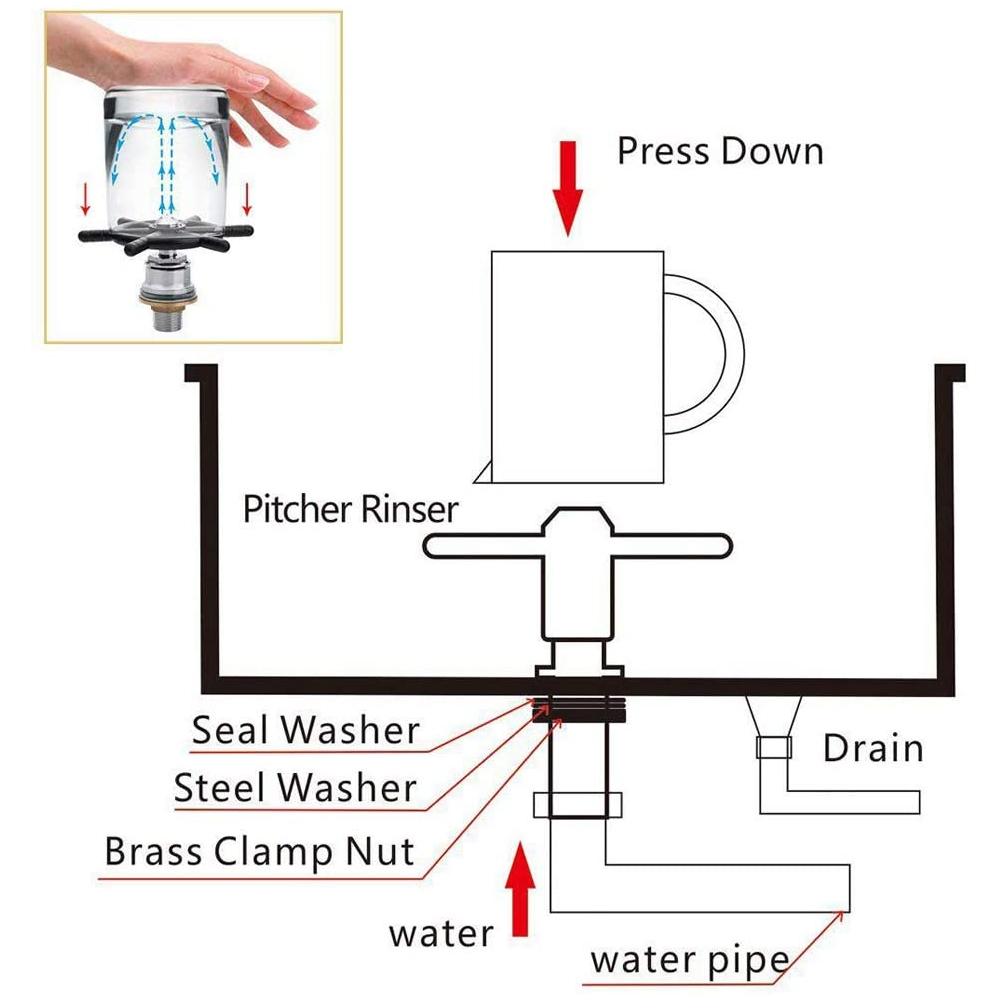 Press Down

Pitcher Rinser

Seal Washer

Steel Washer

Brass Clamp Nut

Drain

water

water pipe