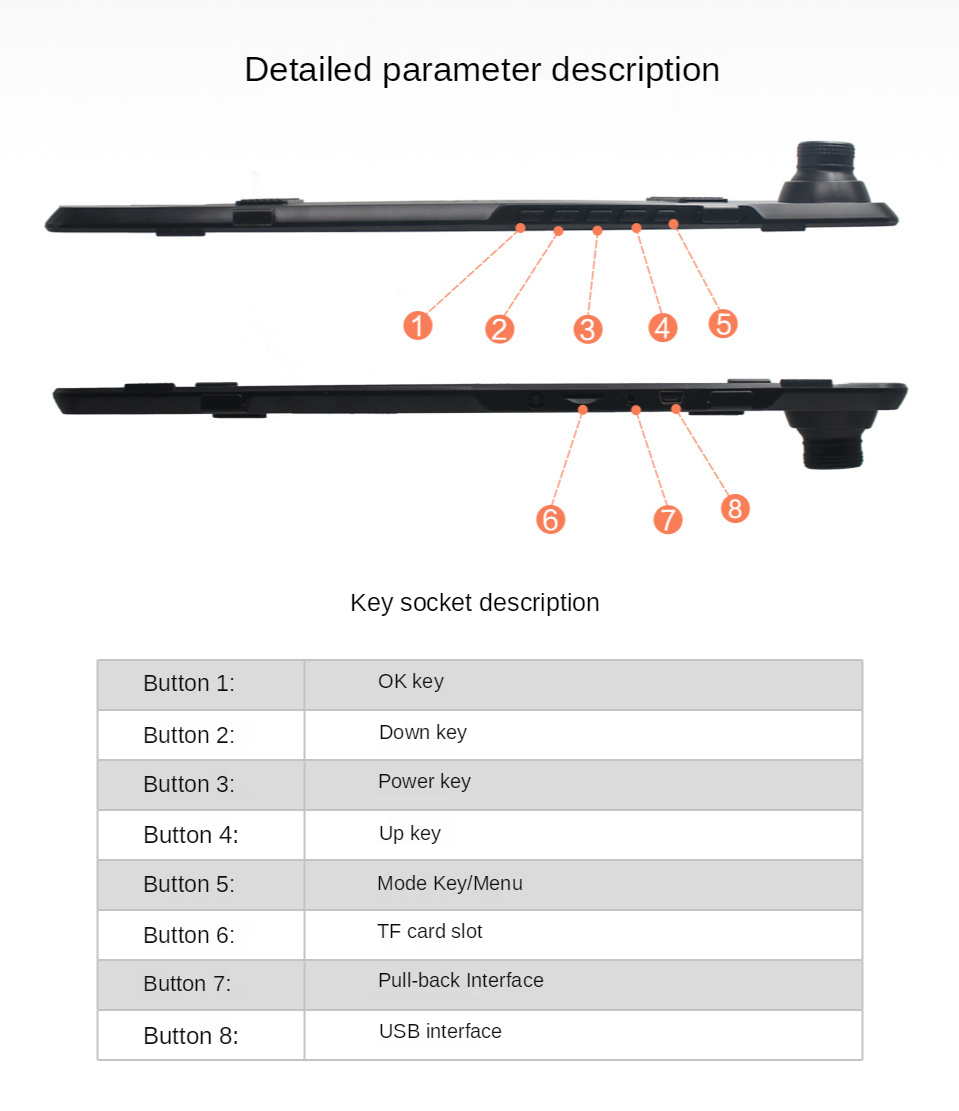 Detailed parameter description

1 2 3 4 5

6 7 8

Key socket description

| Button 1: | OK key |
|---|---|
| Button 2: | Down key |
| Button 3: | Power key |
| Button 4: | Up key |
| Button 5: | Mode Key/Menu |
| Button 6: | TF card slot |
| Button 7: | Pull-back Interface |
| Button 8: | USB interface |