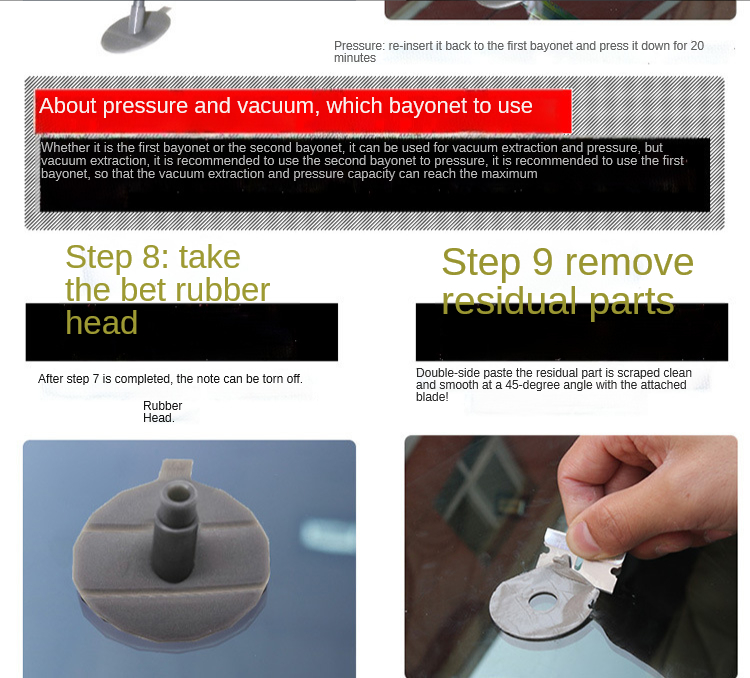 Pressure: re-insert it back to the first bayonet and press it down for 20 minutes

About pressure and vacuum, which bayonet to use

Whether it is the first bayonet or the second bayonet, it can be used for vacuum extraction and pressure, but vacuum extraction, it is recommended to use the second bayonet to pressure, it is recommended to use the first bayonet, so that the vacuum extraction and pressure capacity can reach the maximum

Step 8: take the bet rubber head

After step 7 is completed, the note can be torn off.

Rubber Head.

Step 9 remove residual parts

Double-side paste the residual part is scraped clean and smooth at a 45-degree angle with the attached blade!