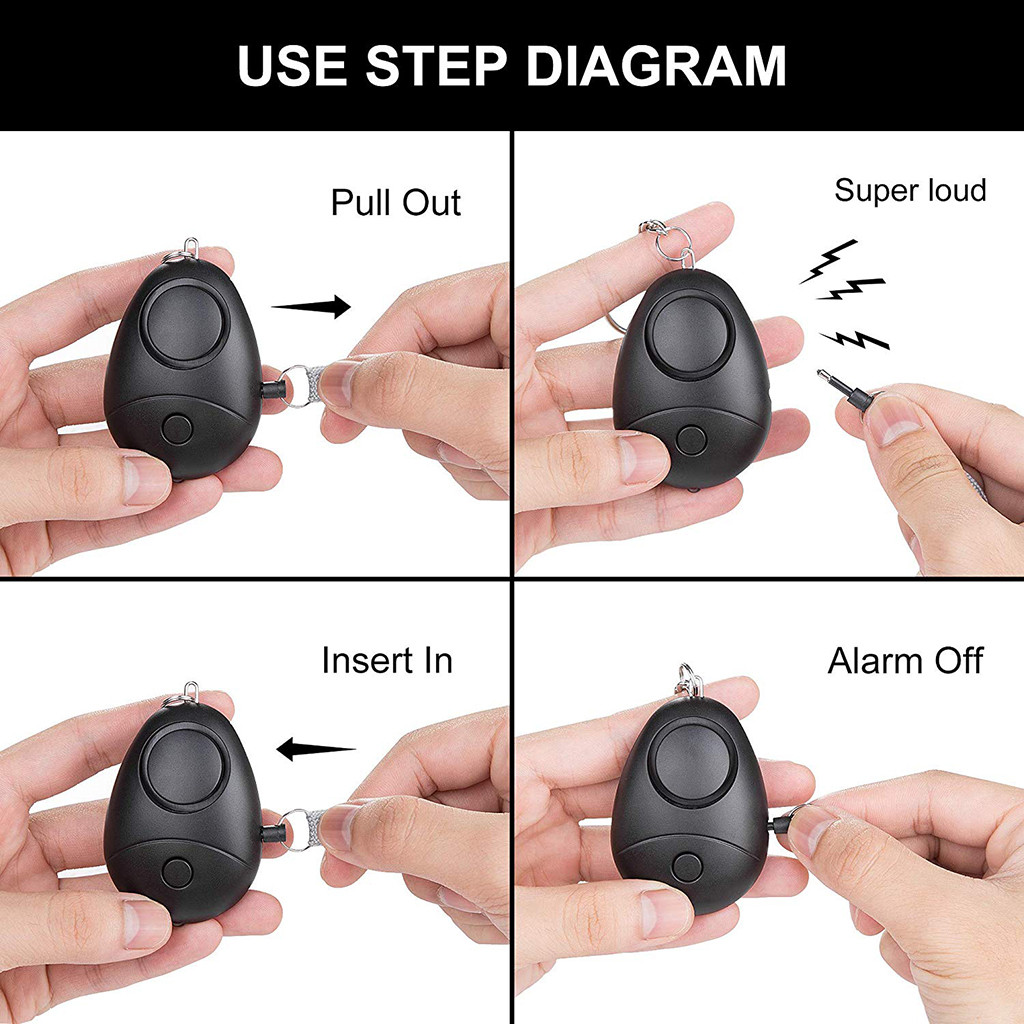 USE STEP DIAGRAM

Pull Out

Super loud

Insert In

Alarm Off