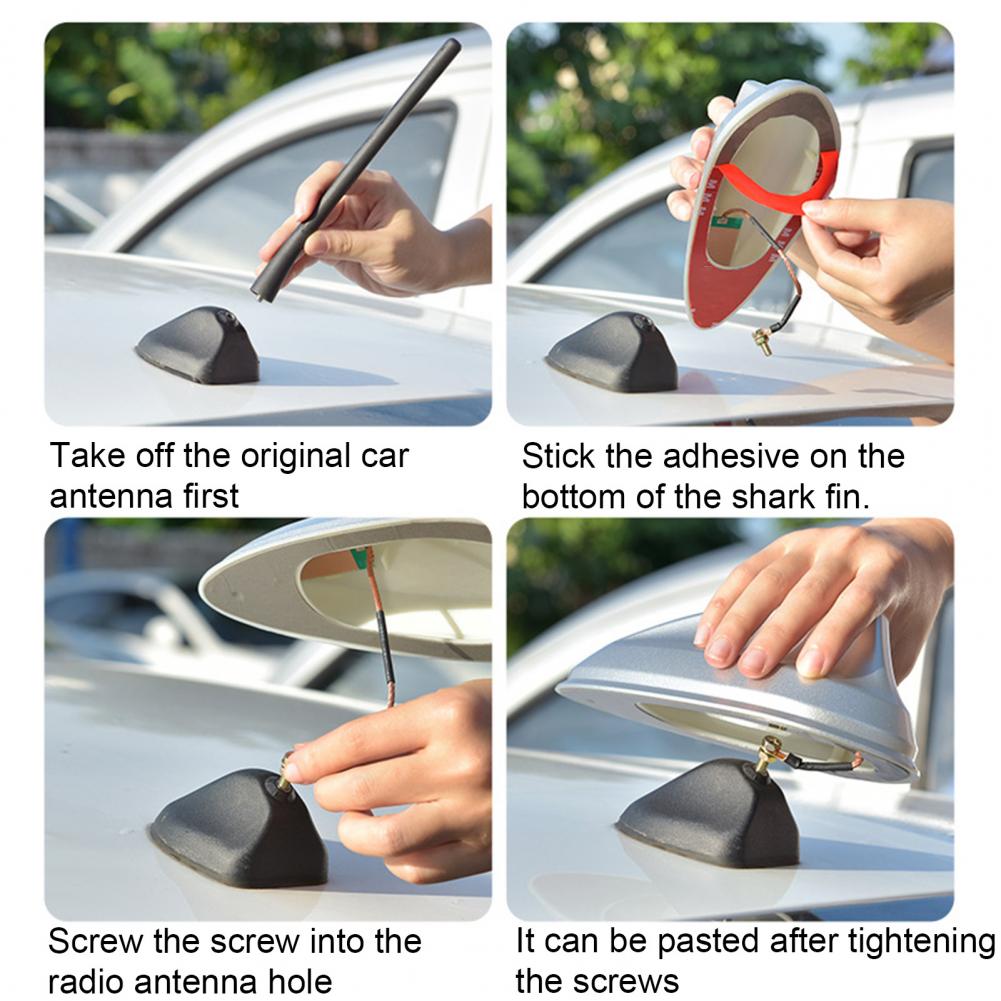 Take off the original car antenna first

Stick the adhesive on the bottom of the shark fin.

Screw the screw into the radio antenna hole

It can be pasted after tightening the screws