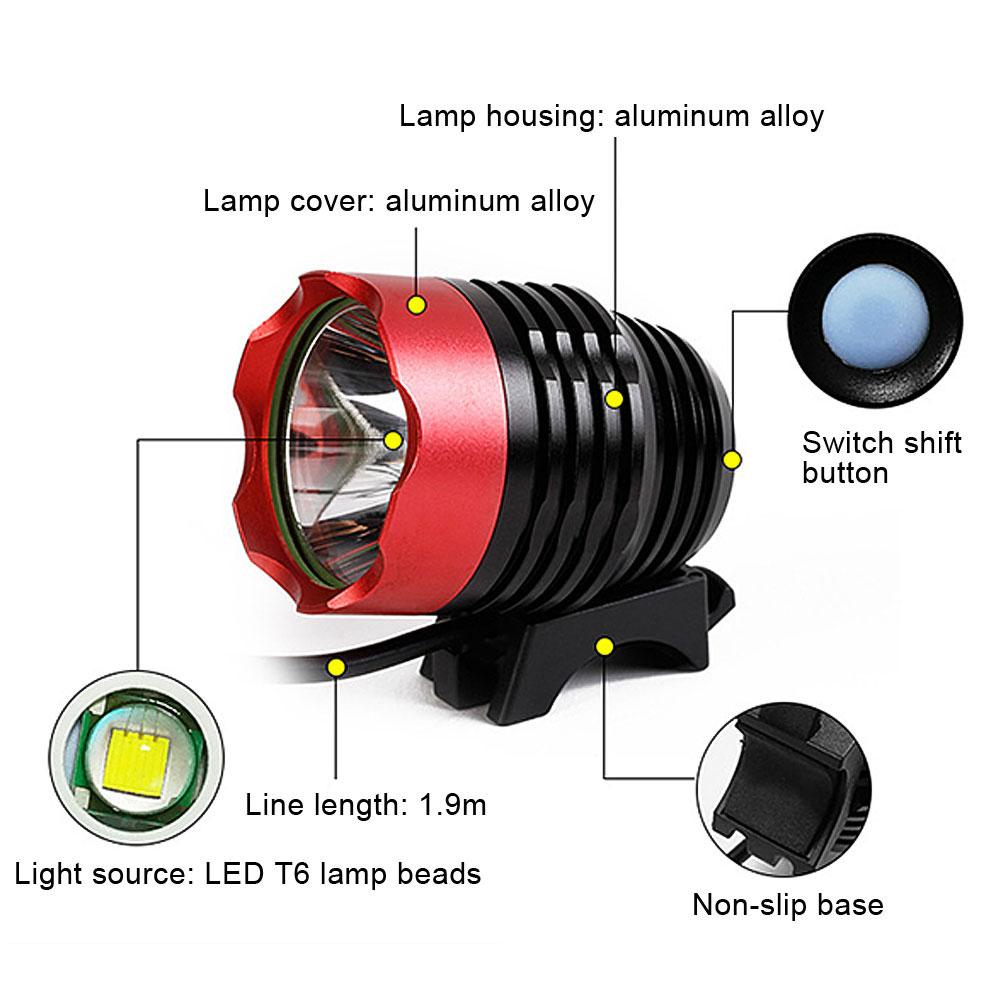 Lamp housing: aluminum alloy

Lamp cover: aluminum alloy

Switch shift button

Line length: 1.9m

Light source: LED T6 lamp beads

Non-slip base