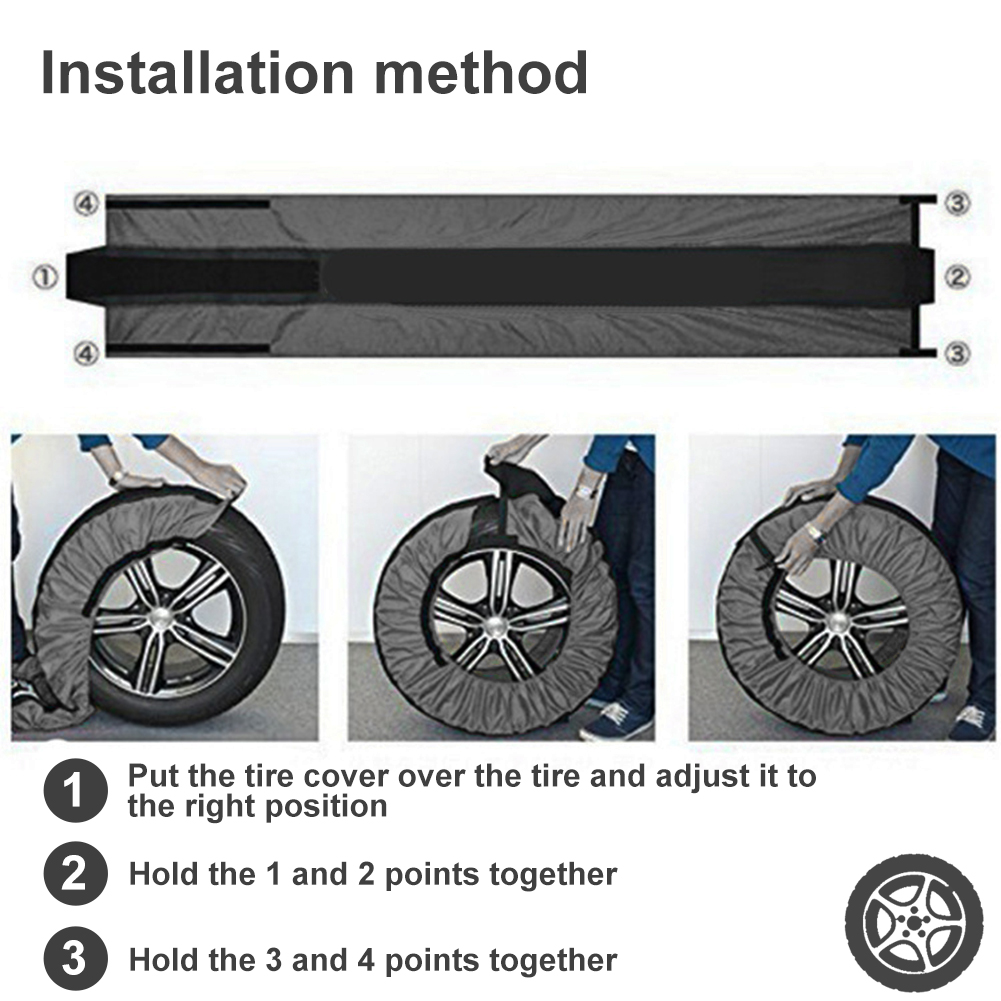 Installation method

④ ③
① ②
④ ③

1 Put the tire cover over the tire and adjust it to the right position

2 Hold the 1 and 2 points together

3 Hold the 3 and 4 points together