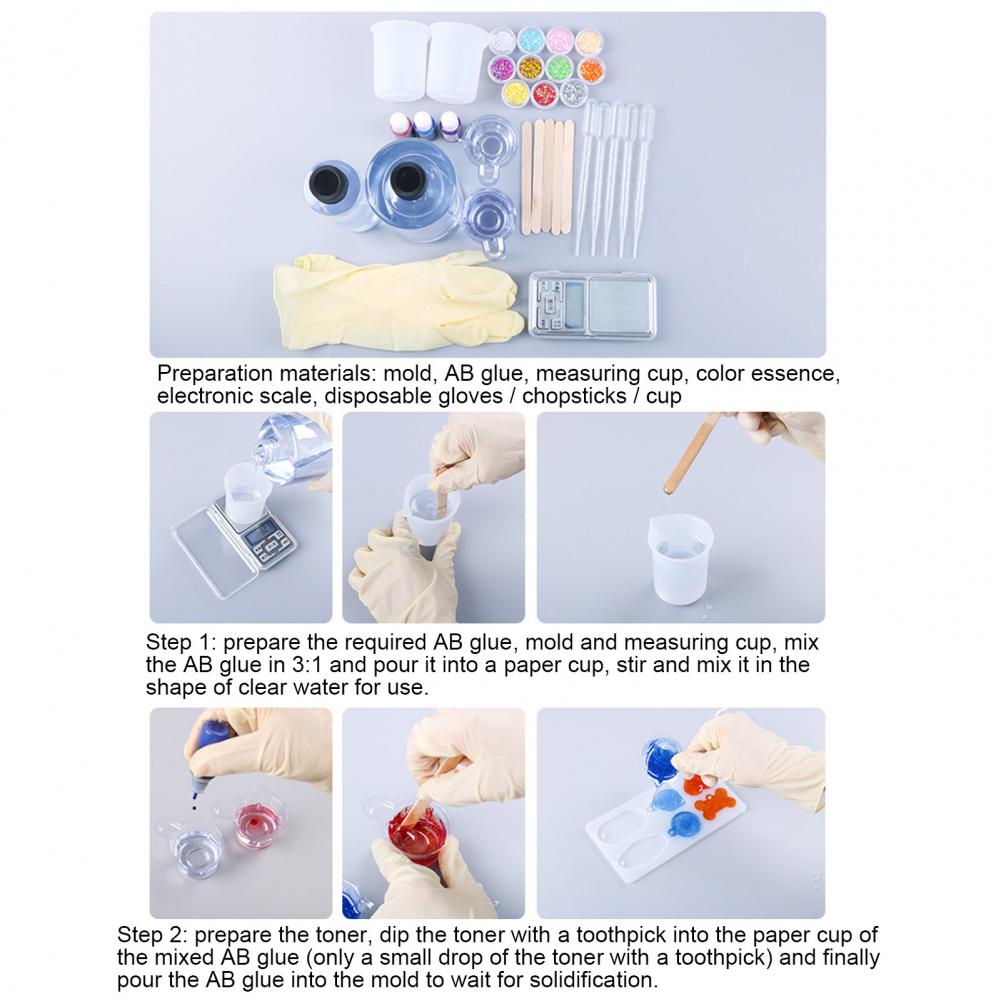 Preparation materials: mold, AB glue, measuring cup, color essence, electronic scale, disposable gloves / chopsticks / cup

Step 1: prepare the required AB glue, mold and measuring cup, mix the AB glue in 3:1 and pour it into a paper cup, stir and mix it in the shape of clear water for use.

Step 2: prepare the toner, dip the toner with a toothpick into the paper cup of the mixed AB glue (only a small drop of the toner with a toothpick) and finally pour the AB glue into the mold to wait for solidification.