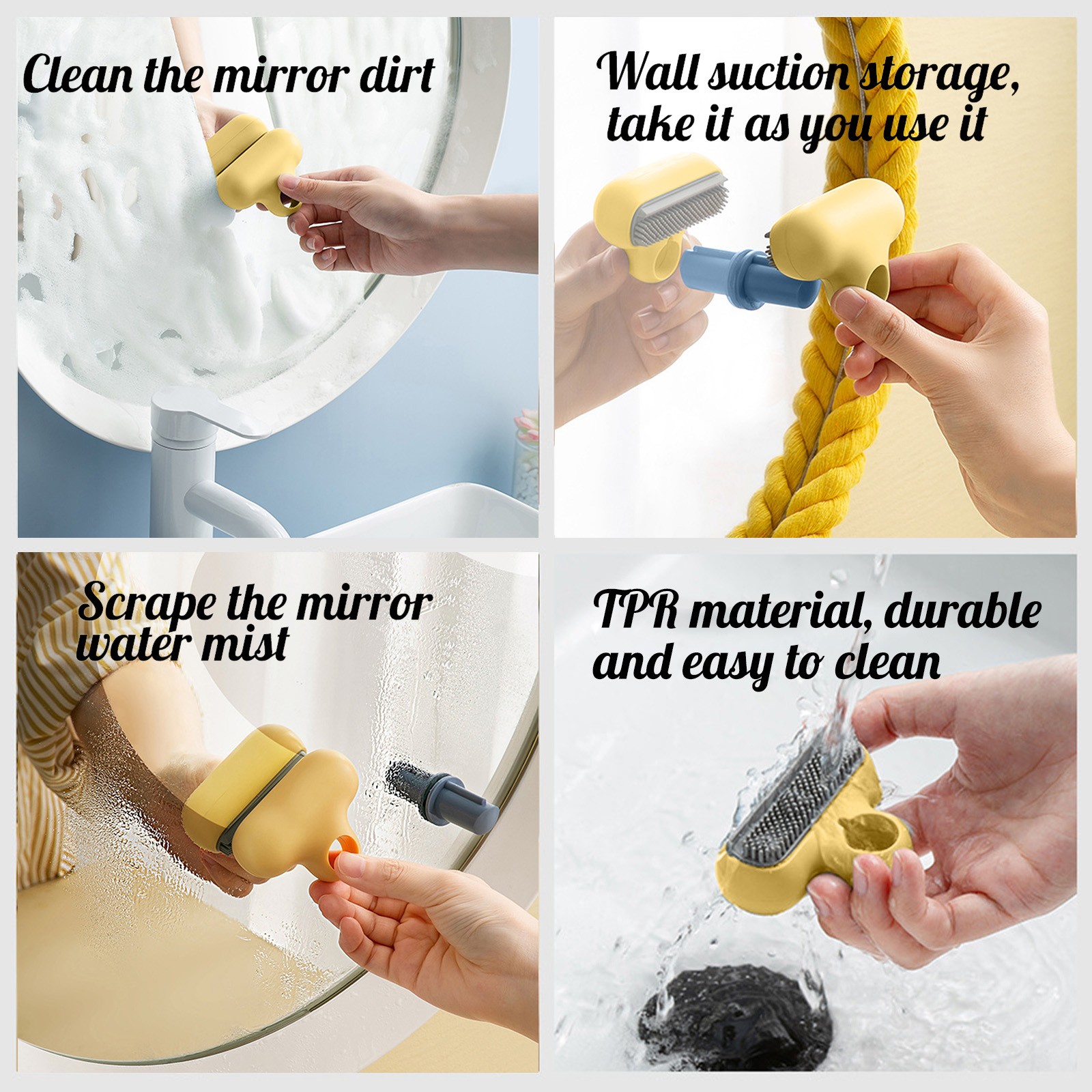 Clean the mirror dirt

Wall suction storage, take it as you use it

Scrape the mirror water mist

TPR material, durable and easy to clean