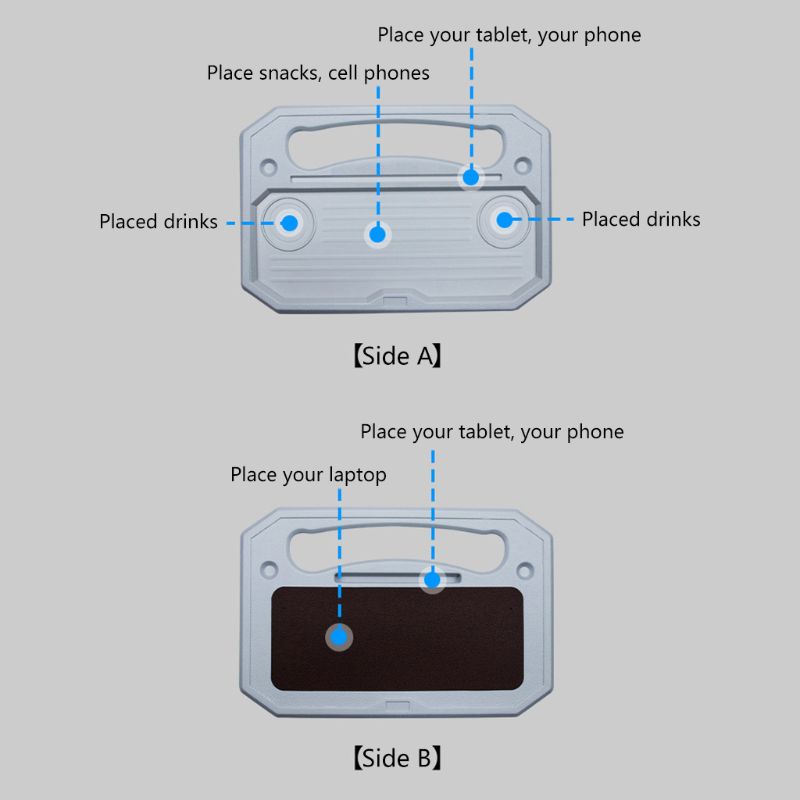 Place your tablet, your phone

Place snacks, cell phones

Placed drinks

Placed drinks

【Side A】

Place your tablet, your phone

Place your laptop

【Side B】