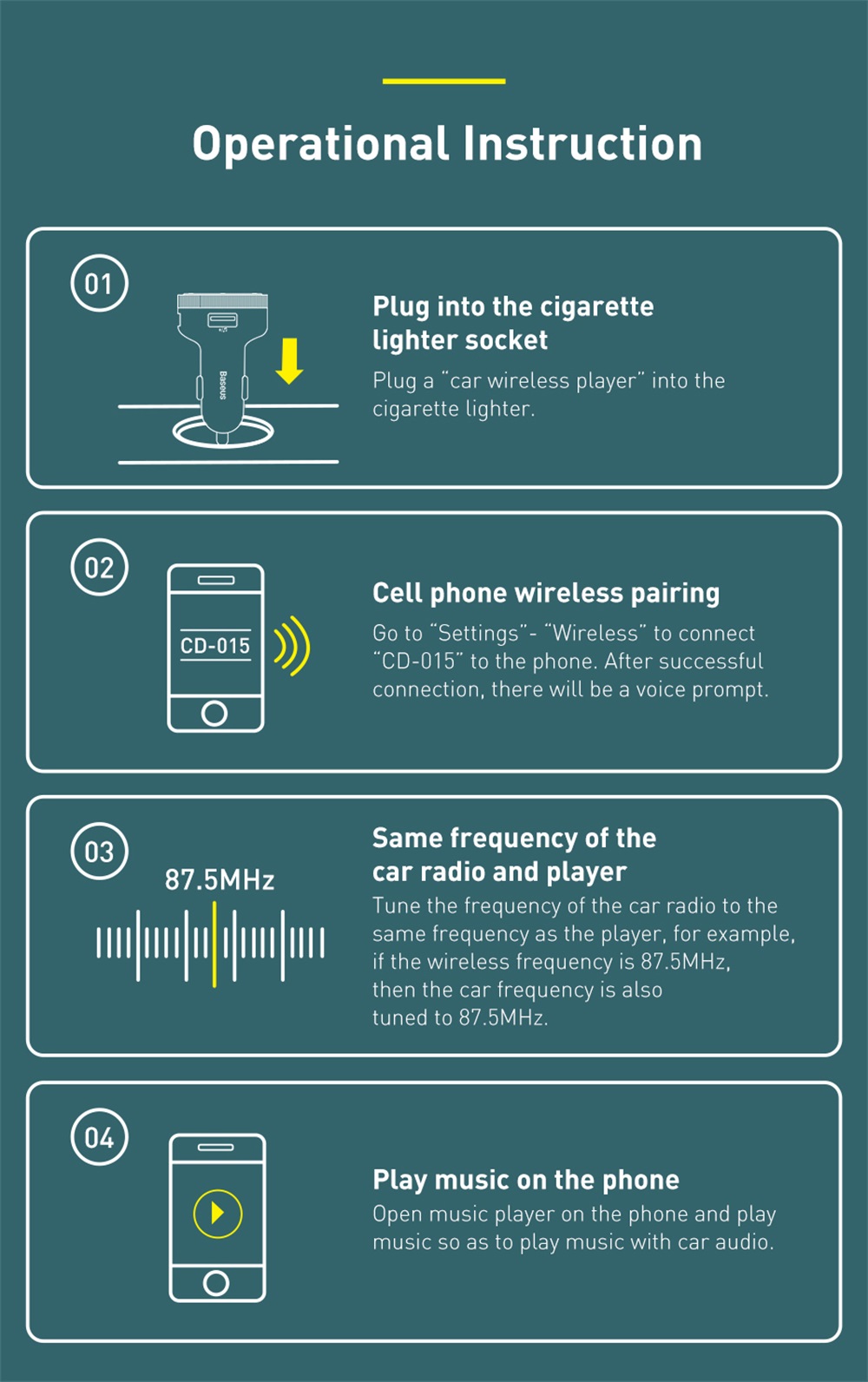 Operational Instruction

01

Baseus

Plug into the cigarette lighter socket

Plug a "car wireless player" into the cigarette lighter.

02

CD-015

Cell phone wireless pairing

Go to "Settings"- "Wireless" to connect "CD-015" to the phone. After successful connection, there will be a voice prompt.

03

87.5MHz

Same frequency of the car radio and player

Tune the frequency of the car radio to the same frequency as the player, for example, if the wireless frequency is 87.5MHz, then the car frequency is also tuned to 87.5MHz.

04

Play music on the phone

Open music player on the phone and play music so as to play music with car audio.